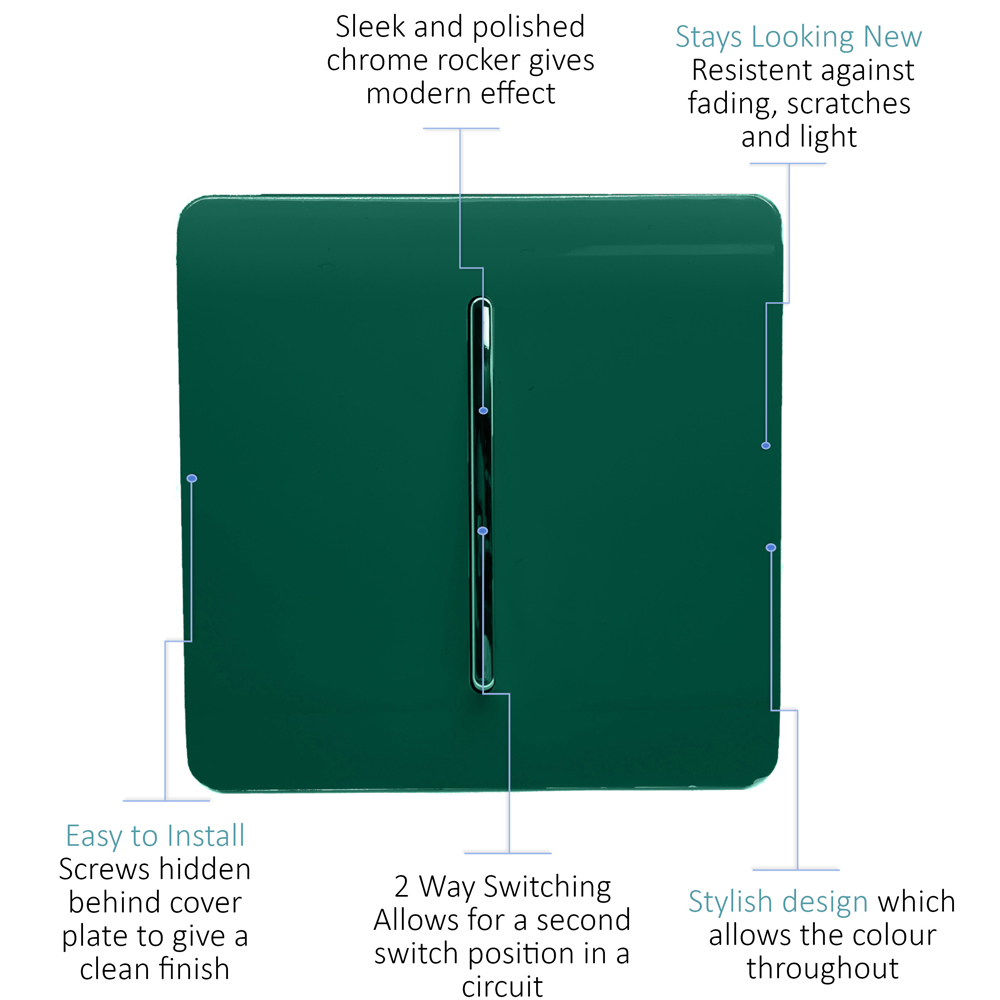 Sleek and polished chrome rocker gives modern effect

Stays Looking New
Resistent against fading, scratches and light

Easy to Install
Screws hidden behind cover plate to give a clean finish

2 Way Switching
Allows for a second switch position in a circuit

Stylish design which allows the colour throughout