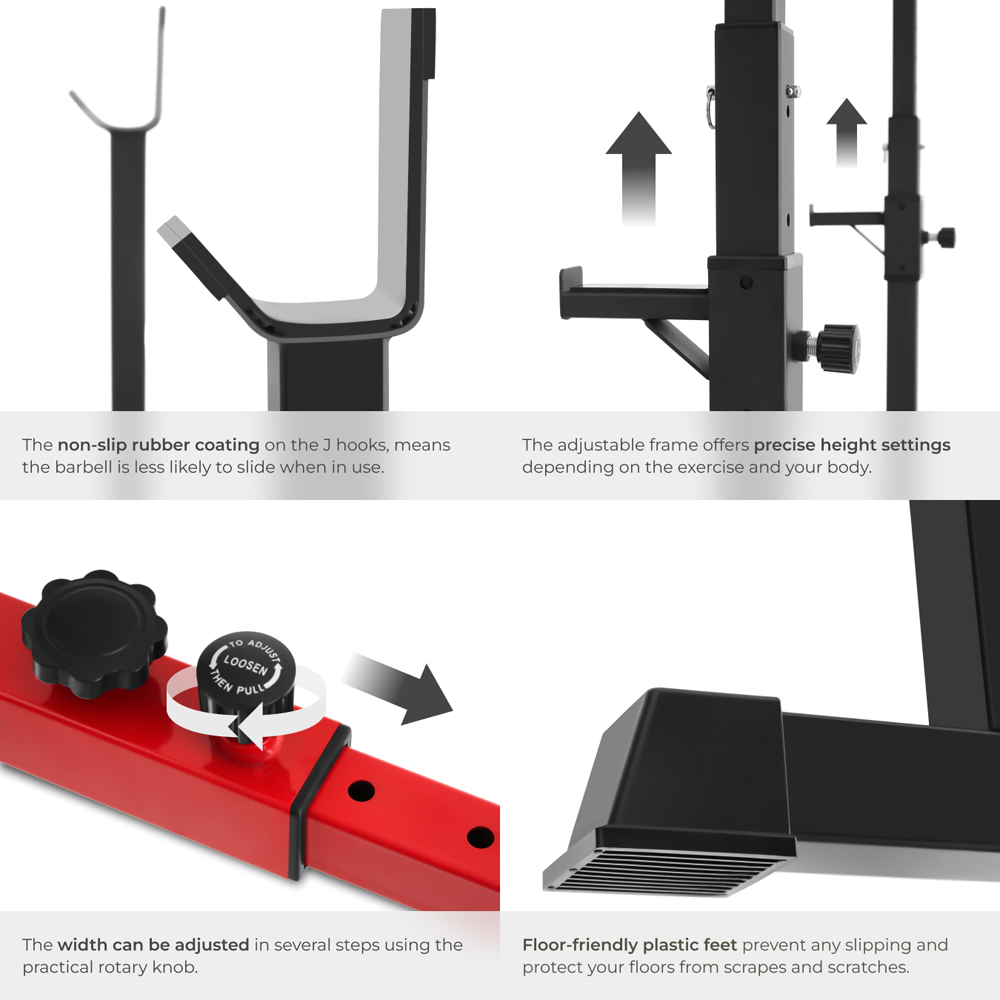 The non-slip rubber coating on the J hooks, means the barbell is less likely to slide when in use.

The adjustable frame offers precise height settings depending on the exercise and your body.

TO ADJUST LOOSEN THEN PULL

The width can be adjusted in several steps using the practical rotary knob.

Floor-friendly plastic feet prevent any slipping and protect your floors from scrapes and scratches.