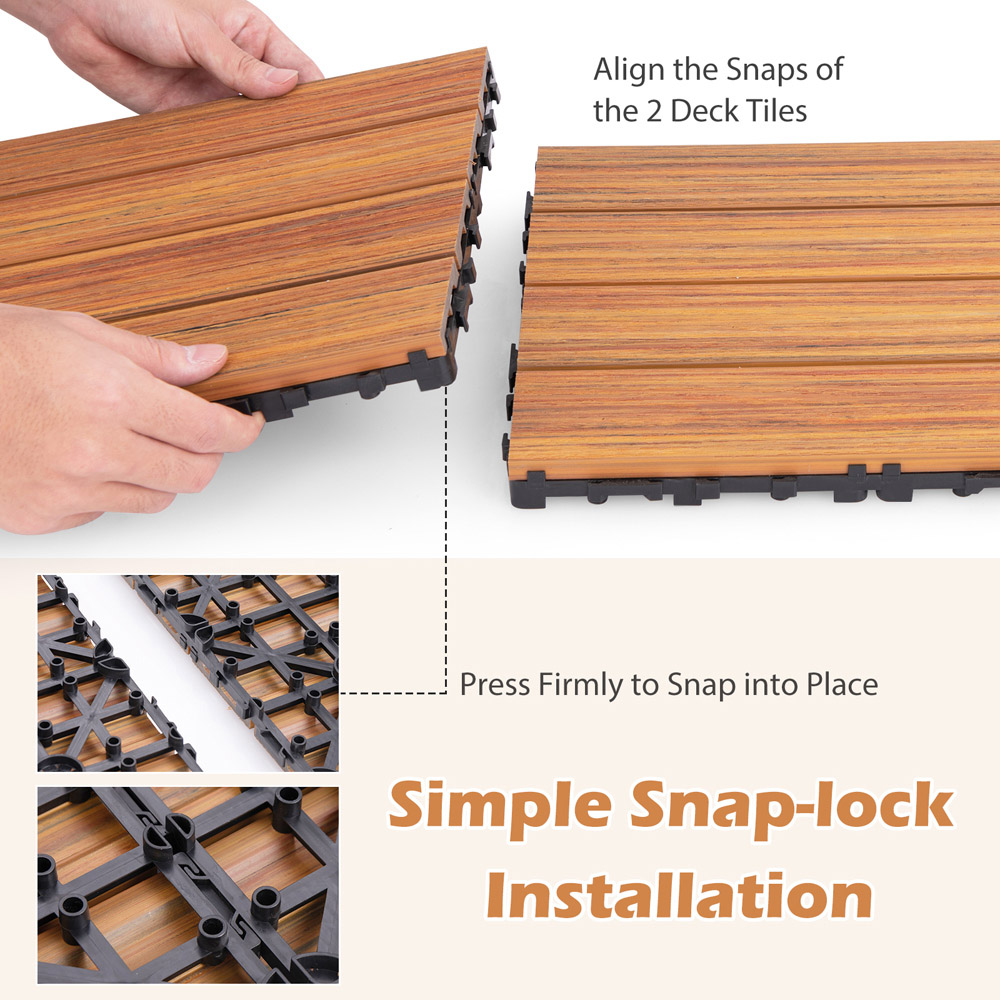 Align the Snaps of the 2 Deck Tiles

Press Firmly to Snap into Place

Simple Snap-lock Installation