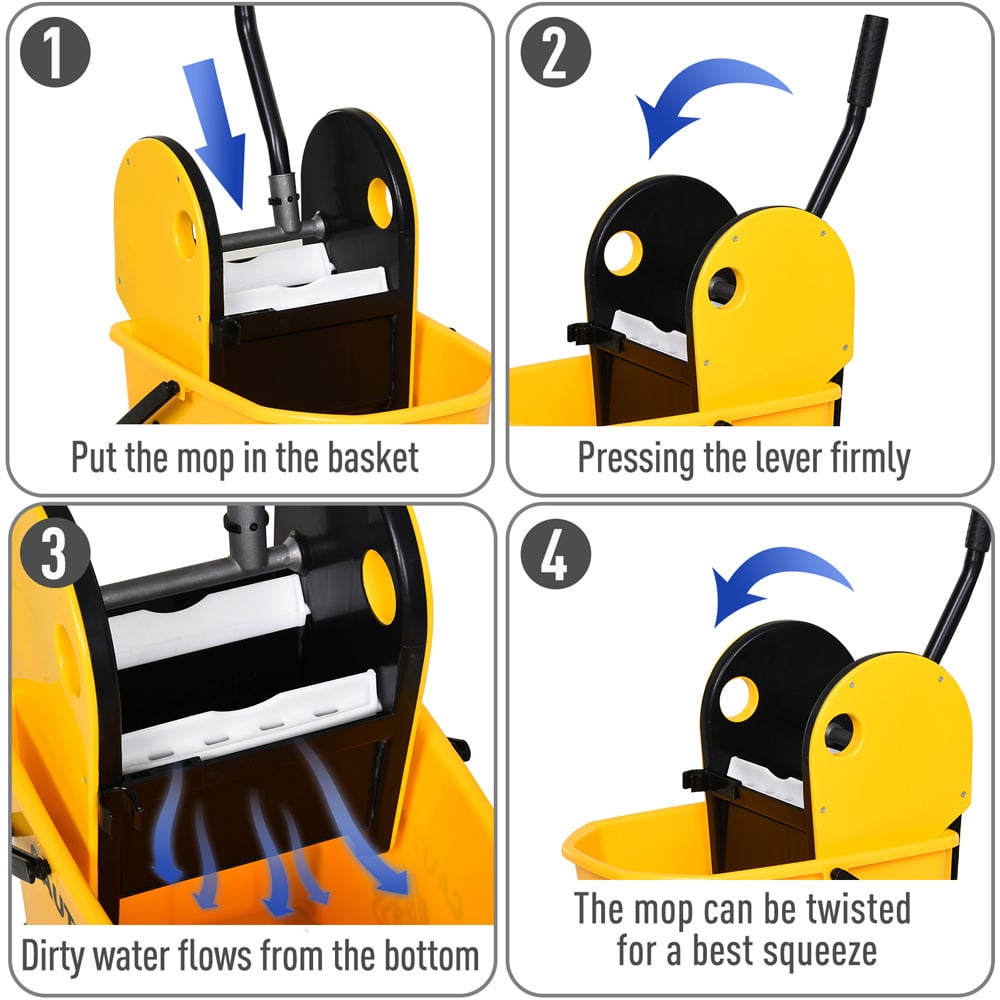 1

Put the mop in the basket

2

Pressing the lever firmly

3

Dirty water flows from the bottom

4

The mop can be twisted for a best squeeze