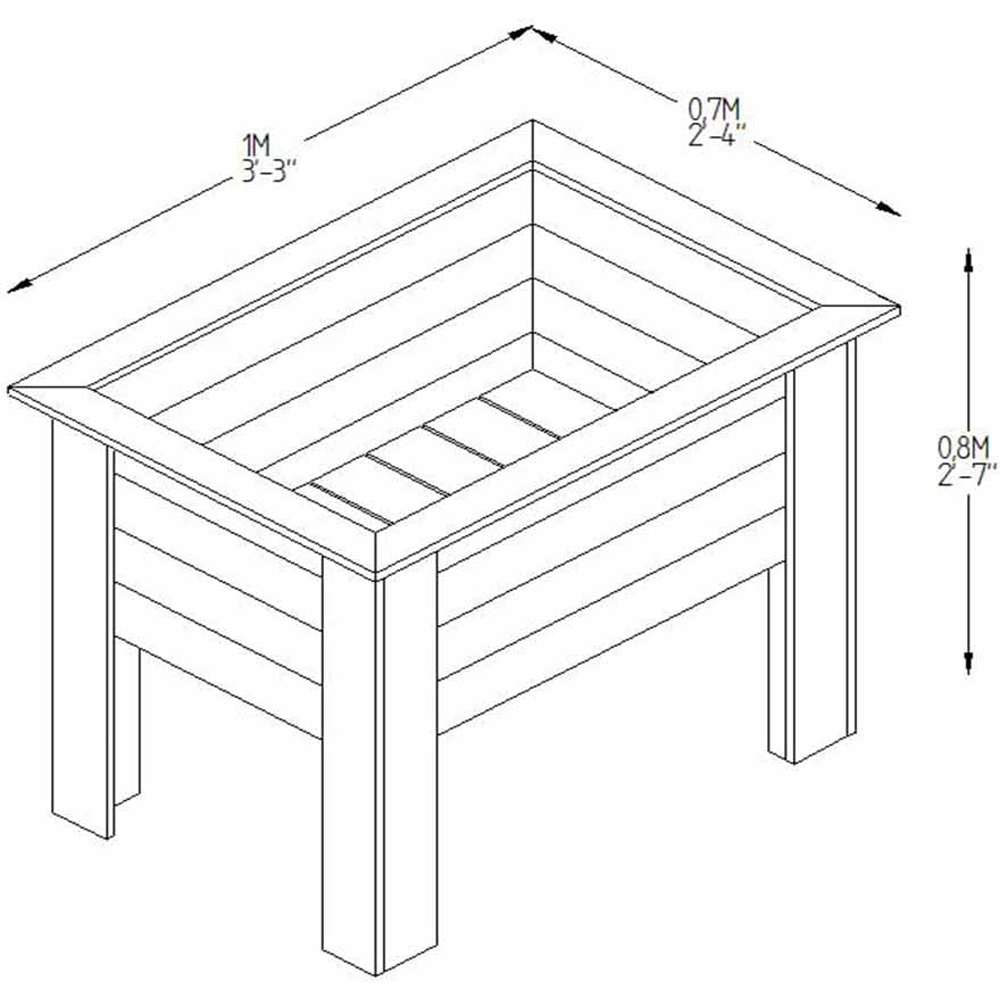 1M
3'-3"

0,7M
2'-4"

0,8M
2'-7"