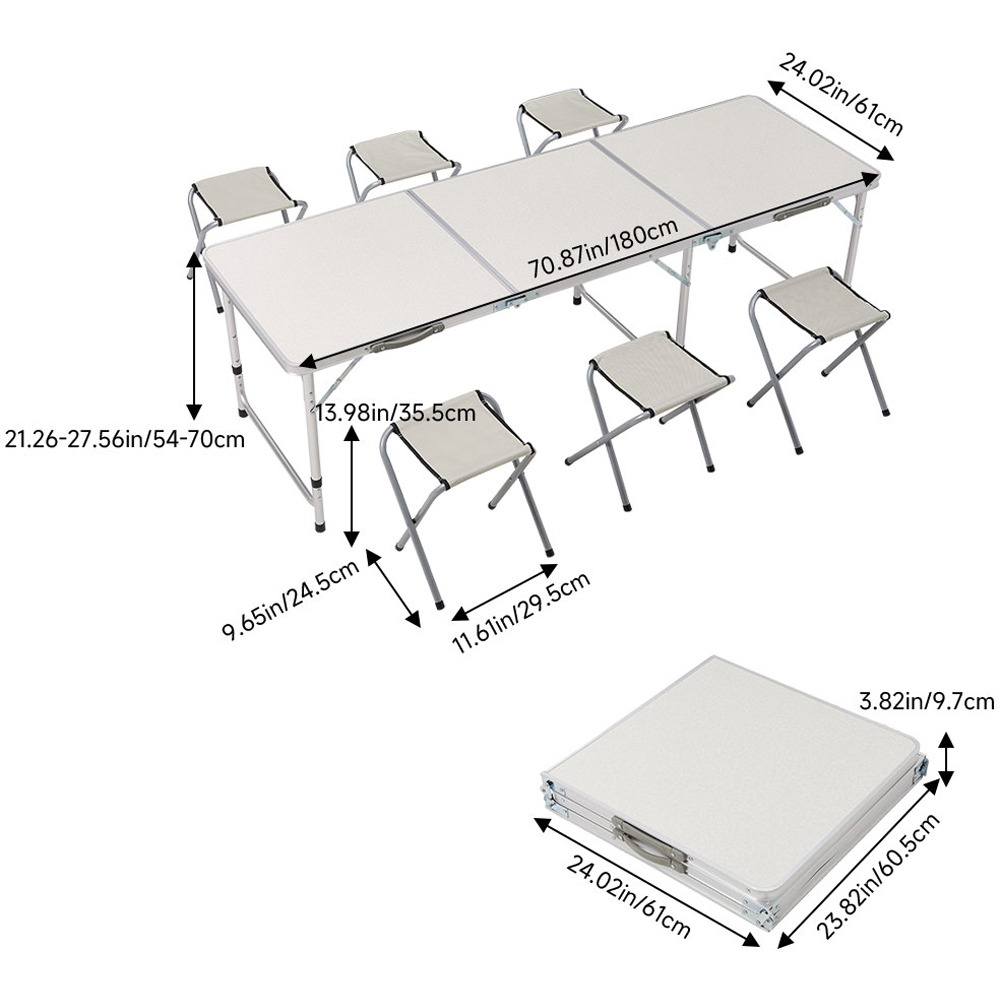 24.02in/61cm

70.87in/180cm

21.26-27.56in/54-70cm

13.98in/35.5cm

9.65in/24.5cm

11.61in/29.5cm

3.82in/9.7cm

24.02in/61cm

23.82in/60.5cm