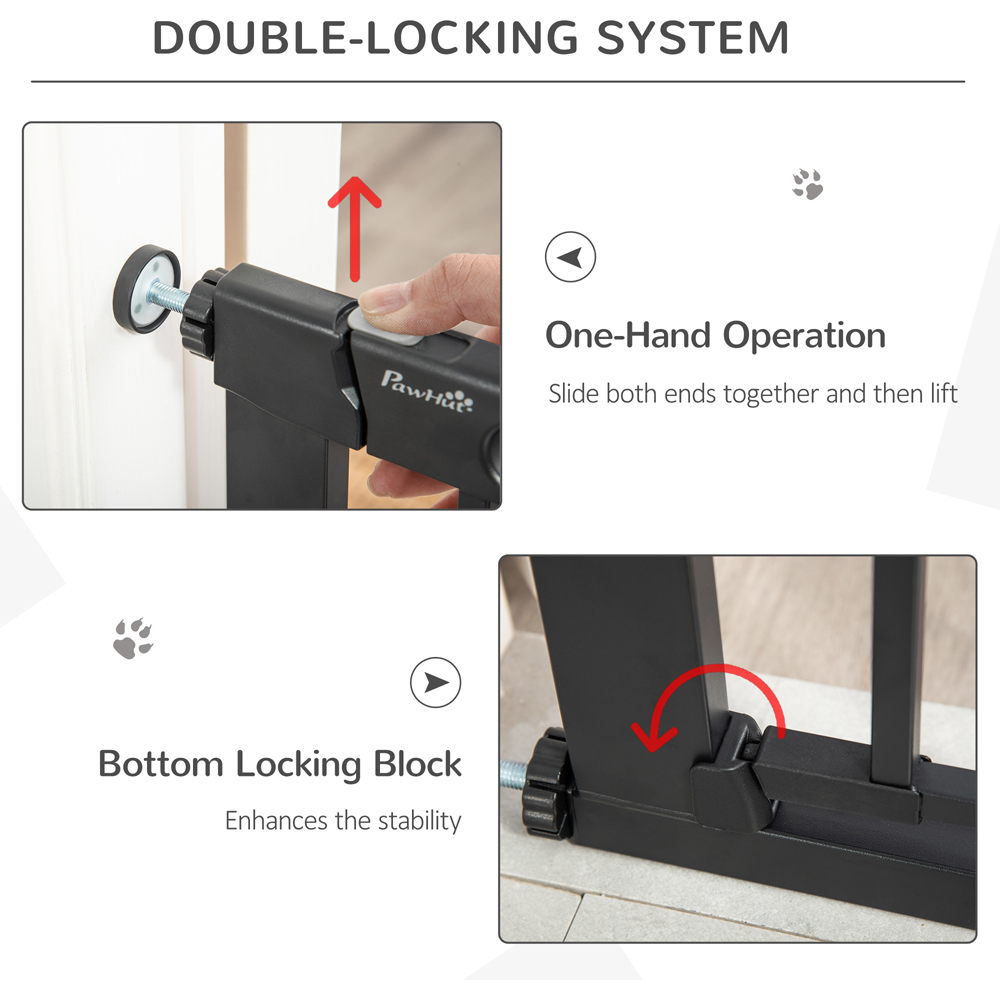 DOUBLE-LOCKING SYSTEM

PawHut

One-Hand Operation

Slide both ends together and then lift

Bottom Locking Block

Enhances the stability