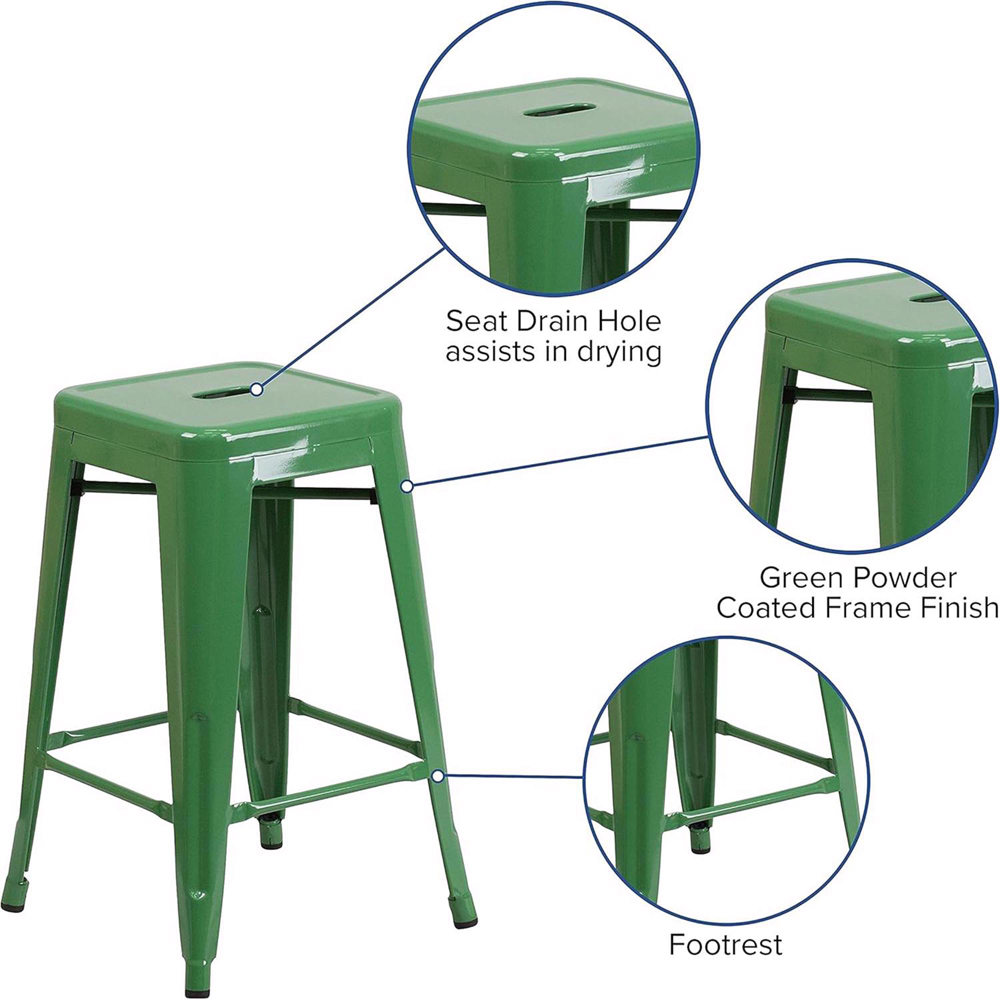 Seat Drain Hole assists in drying

Green Powder Coated Frame Finish

Footrest