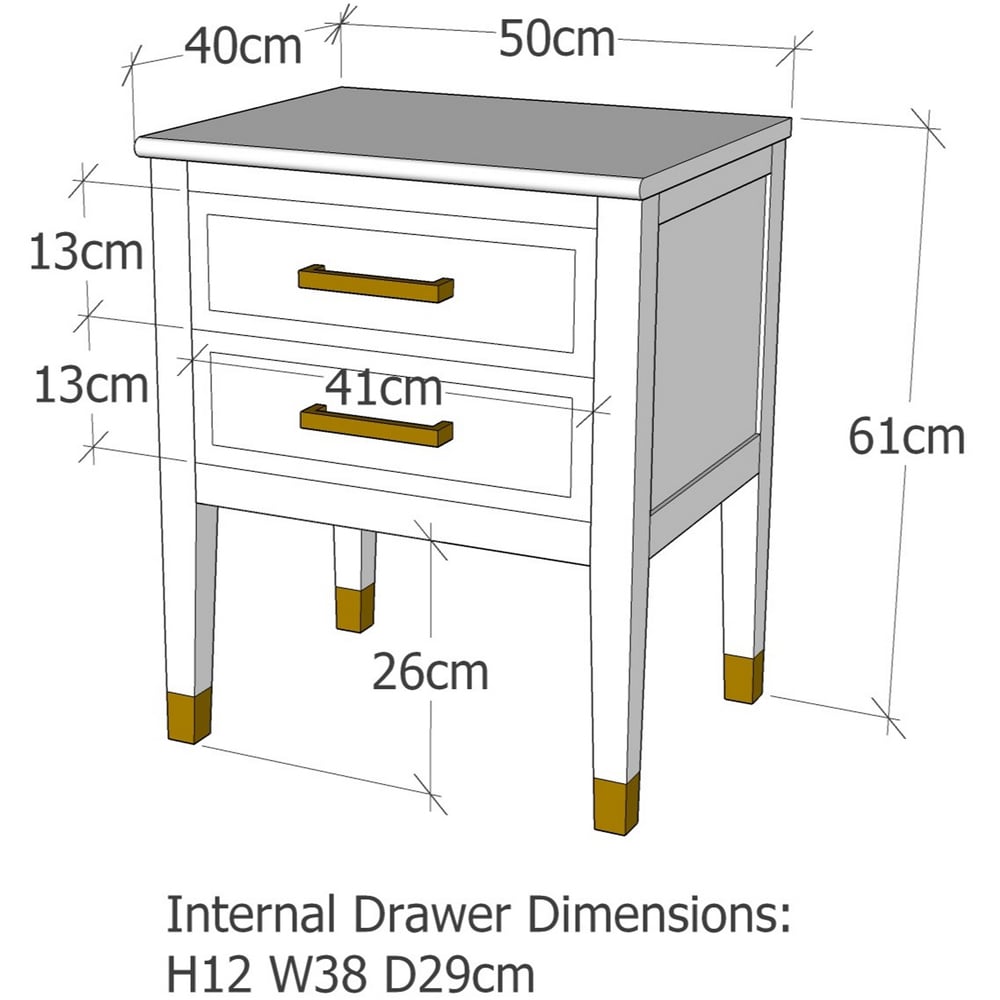 40cm
50cm
13cm
13cm
41cm
61cm
26cm

Internal Drawer Dimensions:
H12 W38 D29cm