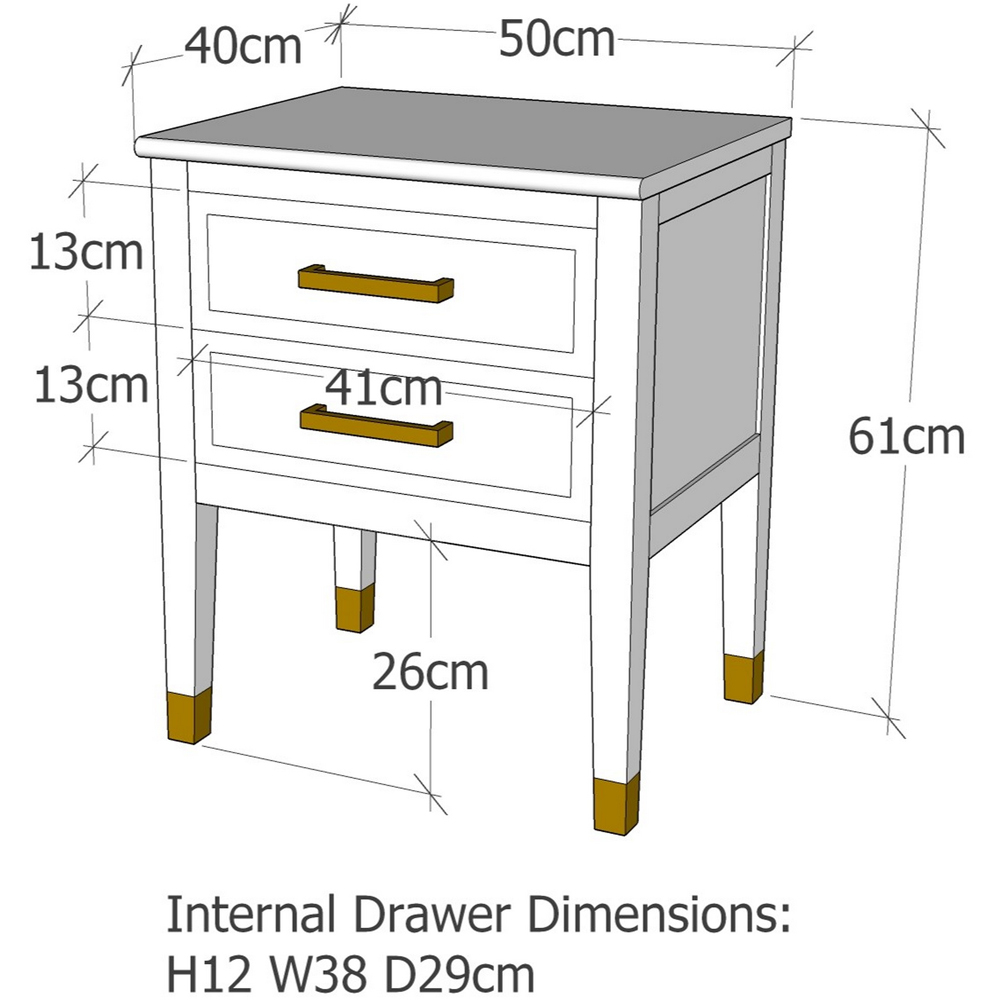 40cm

50cm

13cm

13cm

41cm

61cm

26cm

Internal Drawer Dimensions:
H12 W38 D29cm