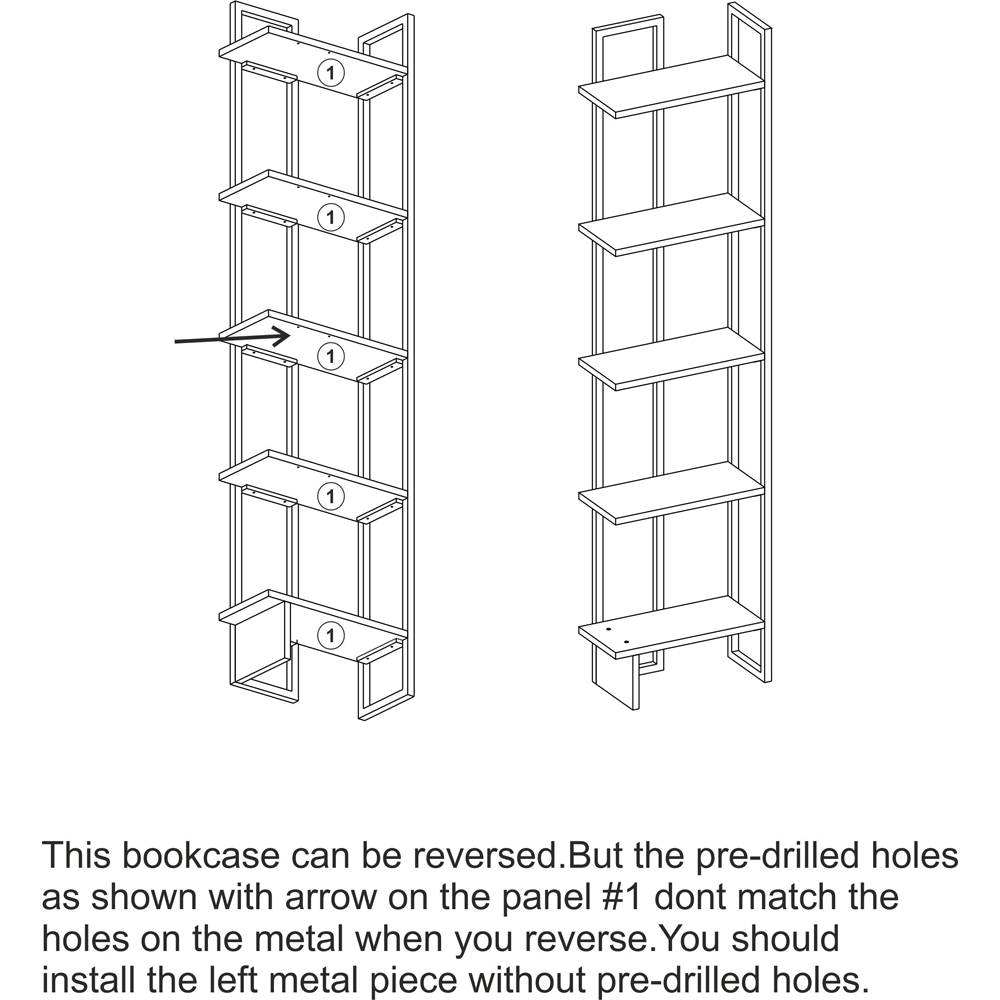 1

1

1

1

1

This bookcase can be reversed.But the pre-drilled holes as shown with arrow on the panel #1 dont match the holes on the metal when you reverse.You should install the left metal piece without pre-drilled holes.