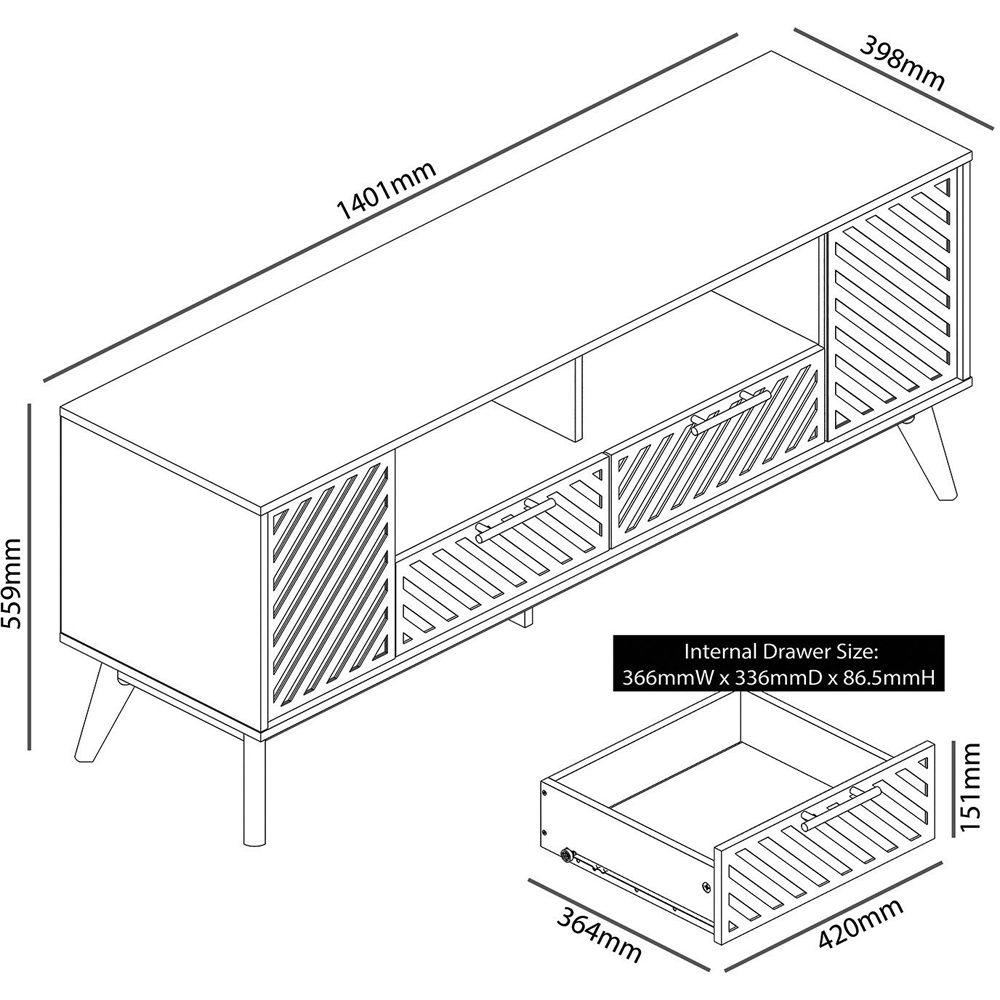 1401mm

398mm

559mm

Internal Drawer Size:
366mmW x 336mmD x 86.5mmH

151mm

364mm

420mm