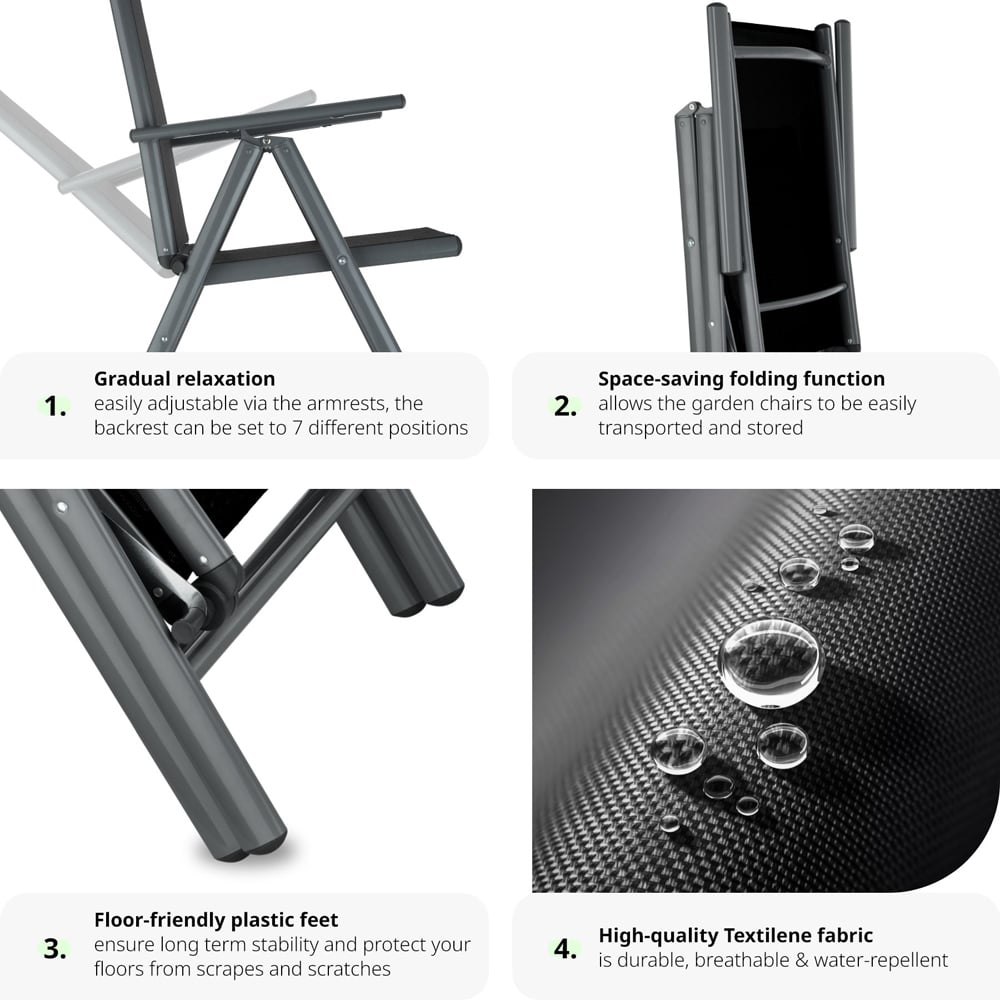 1. Gradual relaxation
easily adjustable via the armrests, the backrest can be set to 7 different positions

2. Space-saving folding function
allows the garden chairs to be easily transported and stored

3. Floor-friendly plastic feet
ensure long term stability and protect your floors from scrapes and scratches

4. High-quality Textilene fabric
is durable, breathable & water-repellent