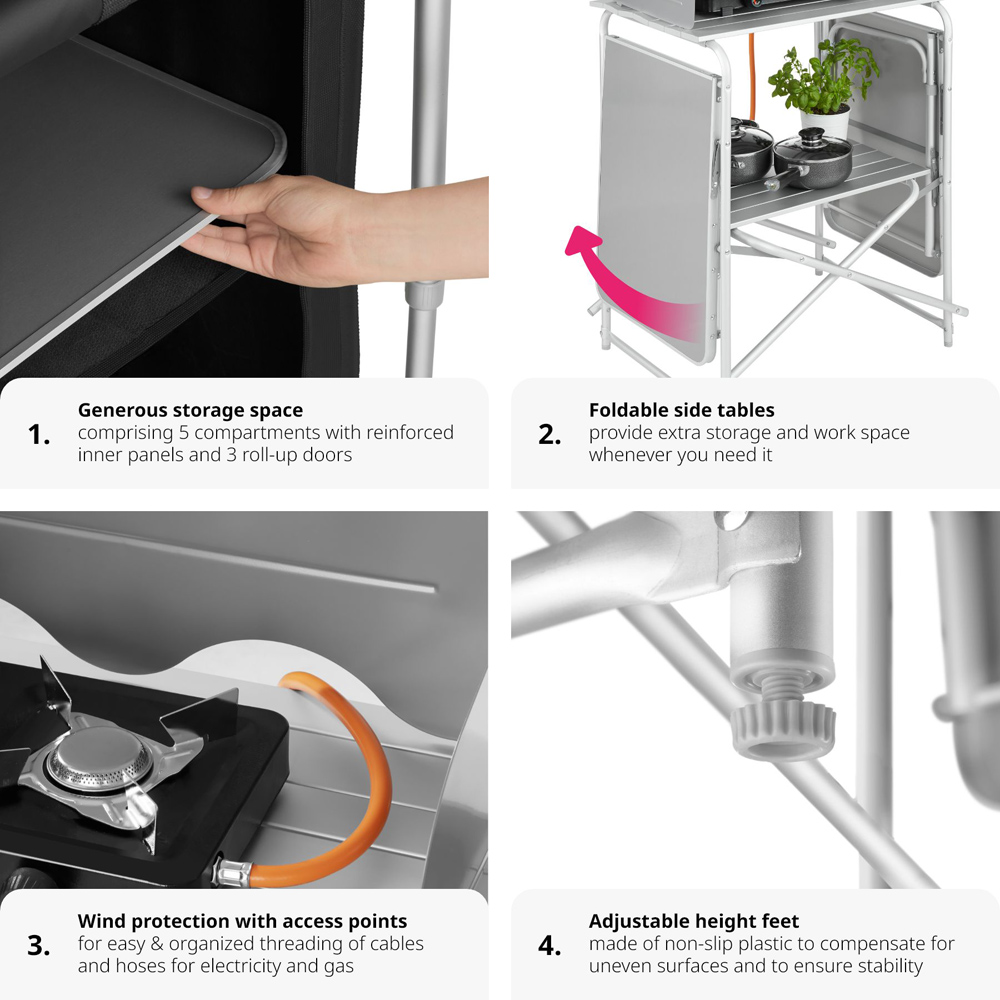 1. Generous storage space
comprising 5 compartments with reinforced inner panels and 3 roll-up doors

2. Foldable side tables
provide extra storage and work space whenever you need it

3. Wind protection with access points
for easy & organized threading of cables and hoses for electricity and gas

4. Adjustable height feet
made of non-slip plastic to compensate for uneven surfaces and to ensure stability