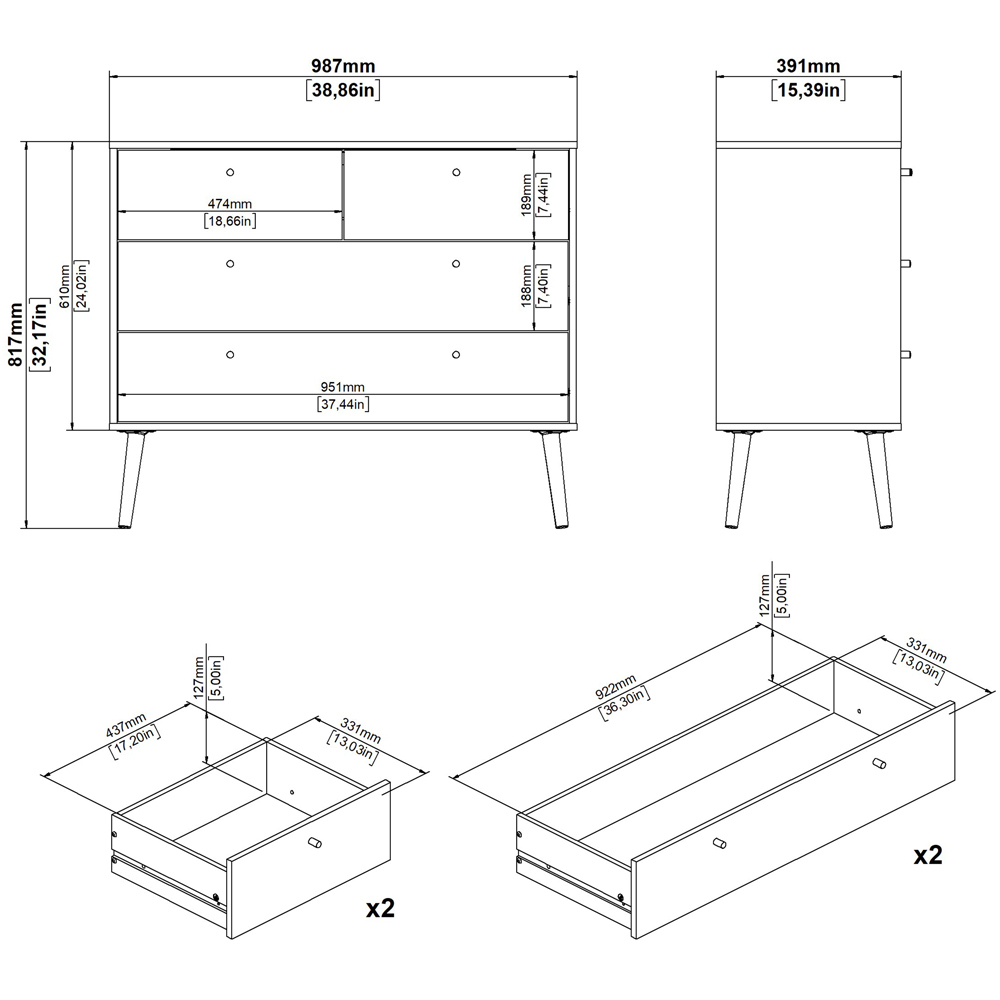 987mm
[38,86in]

391mm
[15,39in]

817mm
[32,17in]

610mm
[24,02in]

474mm
[18,66in]

189mm
[7,44in]

188mm
[7,40in]

951mm
[37,44in]

127mm
[5,00in]

437mm
[17,20in]

331mm
[13,03in]

x2

127mm
[5,00in]

922mm
[36,30in]

331mm
[13,03in]

x2