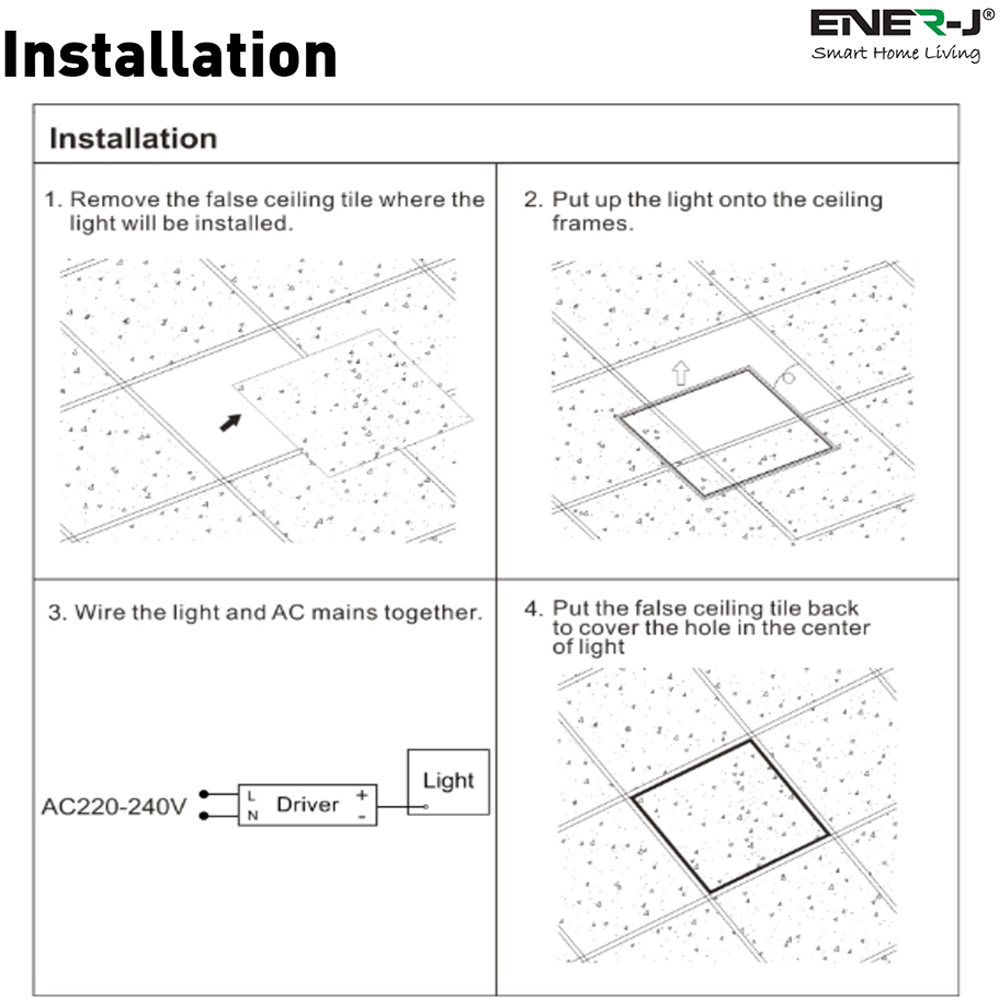 Installation

ENER-J®
Smart Home Living

Installation

1. Remove the false ceiling tile where the light will be installed.

2. Put up the light onto the ceiling frames.

3. Wire the light and AC mains together.

AC220-240V

L
N

Driver

+
-

Light

4. Put the false ceiling tile back to cover the hole in the center of light