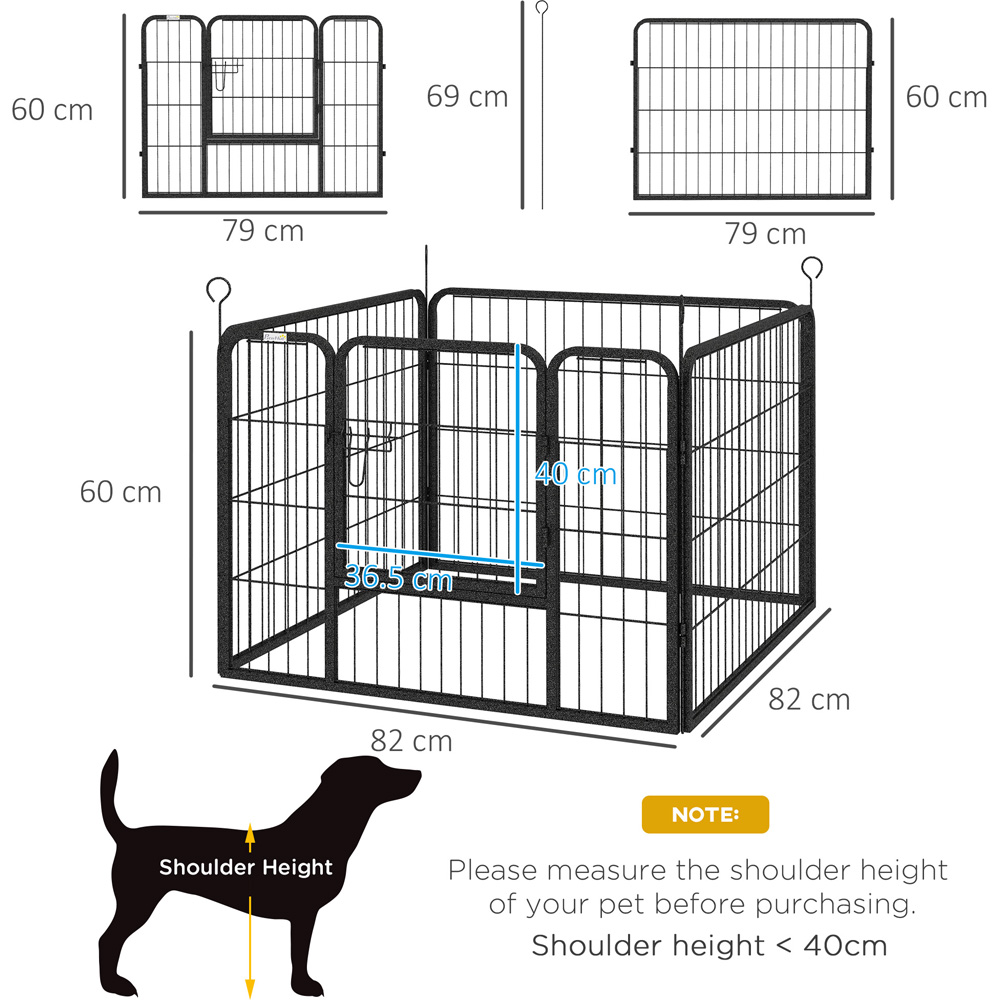 60 cm

79 cm

69 cm

60 cm

79 cm

60 cm

40 cm

36.5 cm

82 cm

82 cm

Shoulder Height

NOTE:

Please measure the shoulder height of your pet before purchasing.

Shoulder height < 40cm