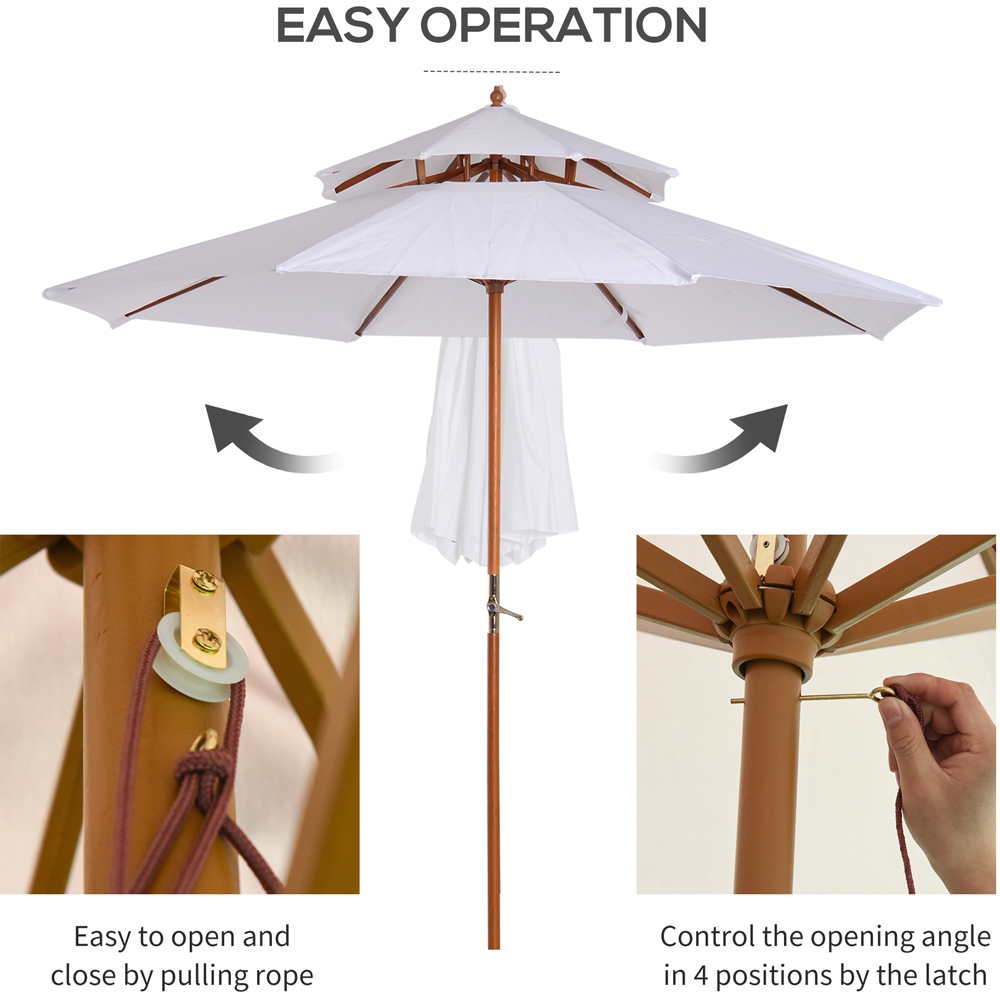 EASY OPERATION

Easy to open and close by pulling rope

Control the opening angle in 4 positions by the latch