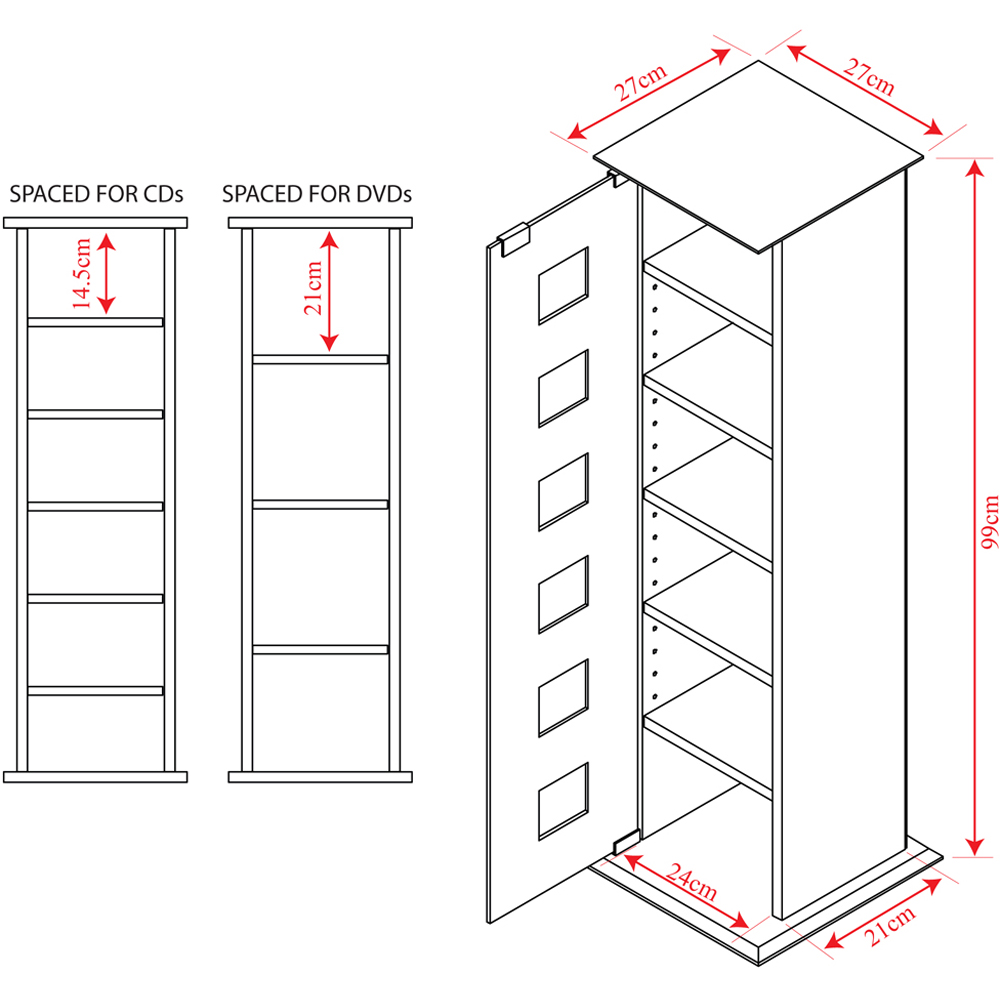 SPACED FOR CDs

14.5cm

SPACED FOR DVDs

21cm

27cm

27cm

99cm

24cm

21cm