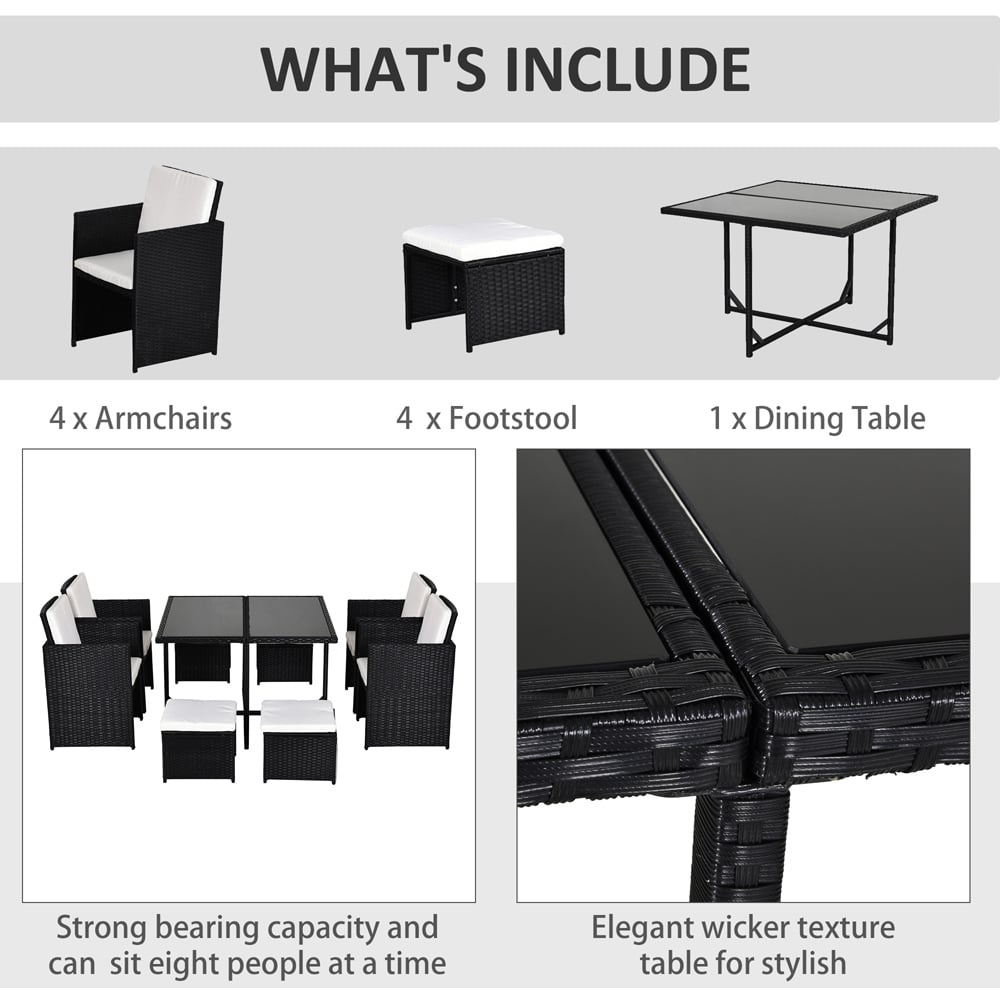 WHAT'S INCLUDE

4 x Armchairs

4 x Footstool

1 x Dining Table

Strong bearing capacity and can sit eight people at a time

Elegant wicker texture table for stylish