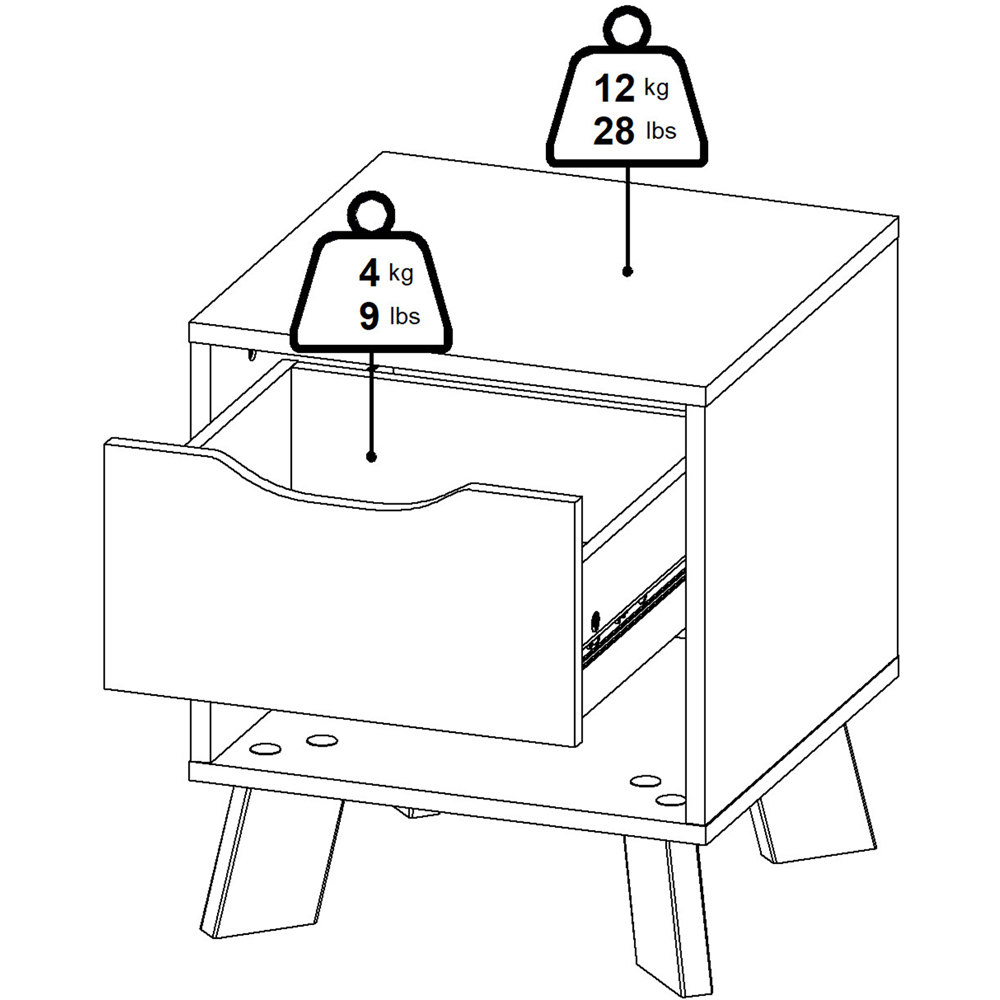 12 kg
28 lbs

4 kg
9 lbs