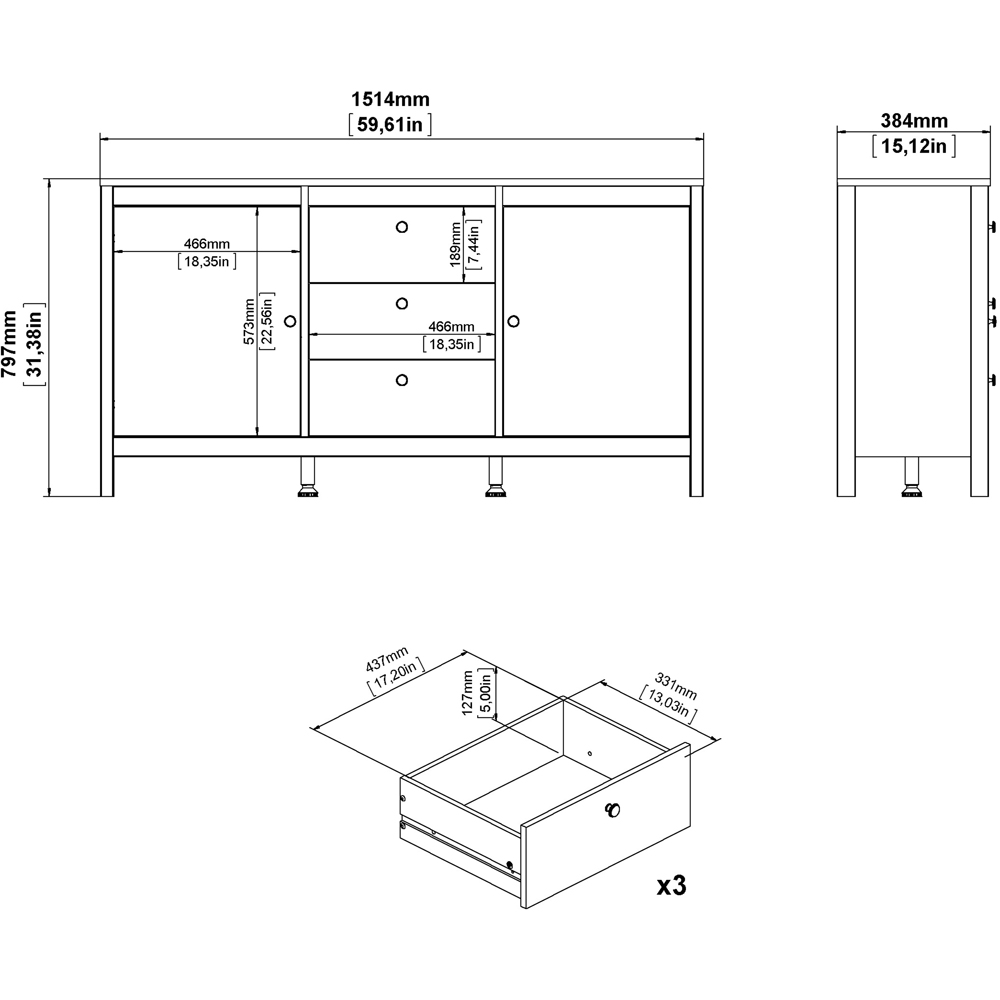 1514mm
[59,61in]

384mm
[15,12in]

797mm
[31,38in]

466mm
[18,35in]

573mm
[22,56in]

189mm
[7,44in]

466mm
[18,35in]

437mm
[17,20in]

127mm
[5,00in]

331mm
[13,03in]

x3