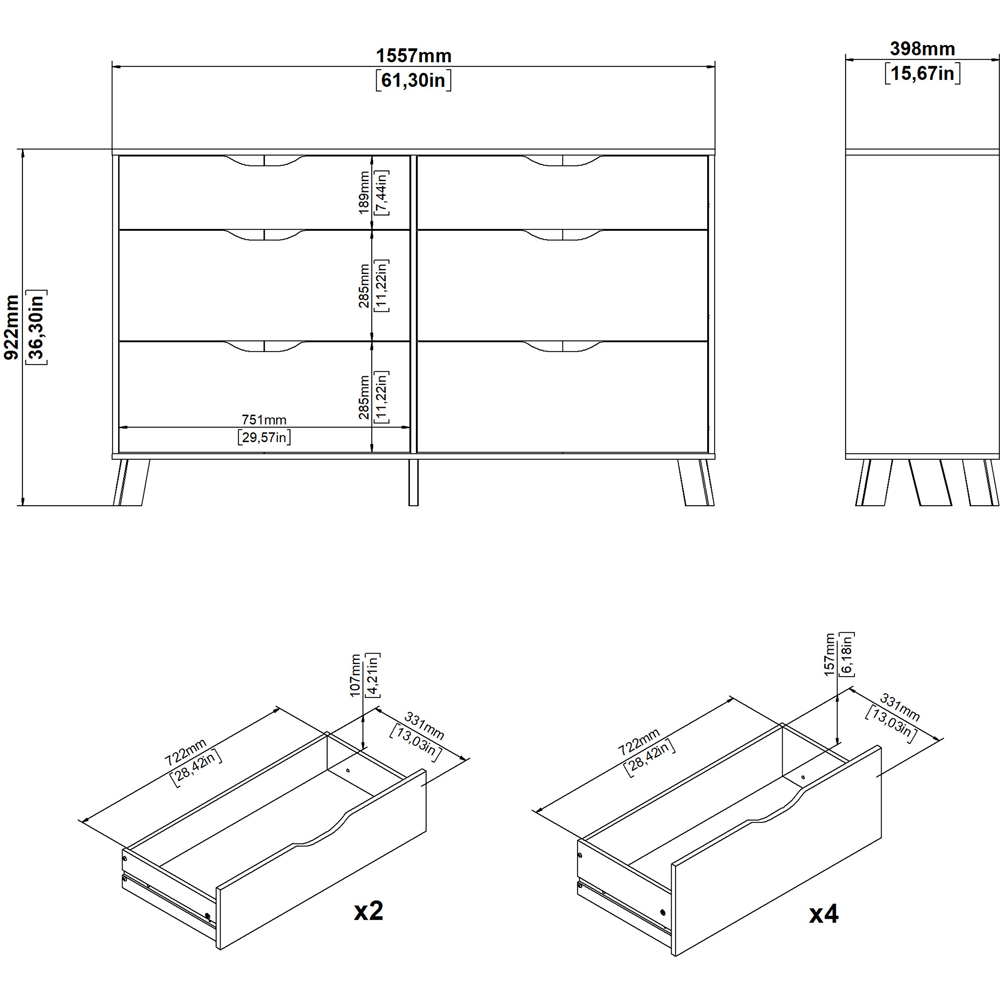 1557mm
[61,30in]

398mm
[15,67in]

922mm
[36,30in]

189mm
[7,44in]

285mm
[11,22in]

285mm
[11,22in]

751mm
[29,57in]

722mm
[28,42in]

107mm
[4,21in]

331mm
[13,03in]

x2

722mm
[28,42in]

157mm
[6,18in]

331mm
[13,03in]

x4