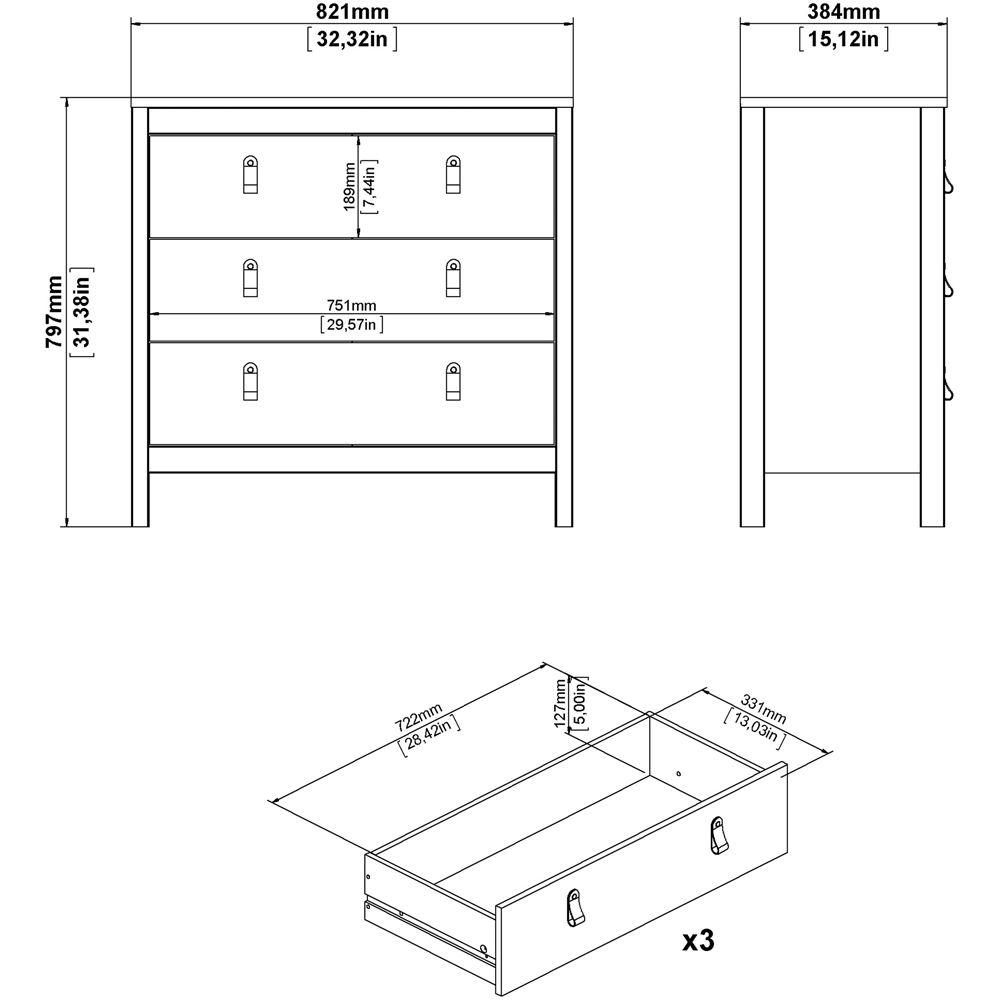 821mm
[32,32in]

384mm
[15,12in]

797mm
[31,38in]

189mm
[7,44in]

751mm
[29,57in]

722mm
[28,42in]

127mm
[5,00in]

331mm
[13,03in]

x3