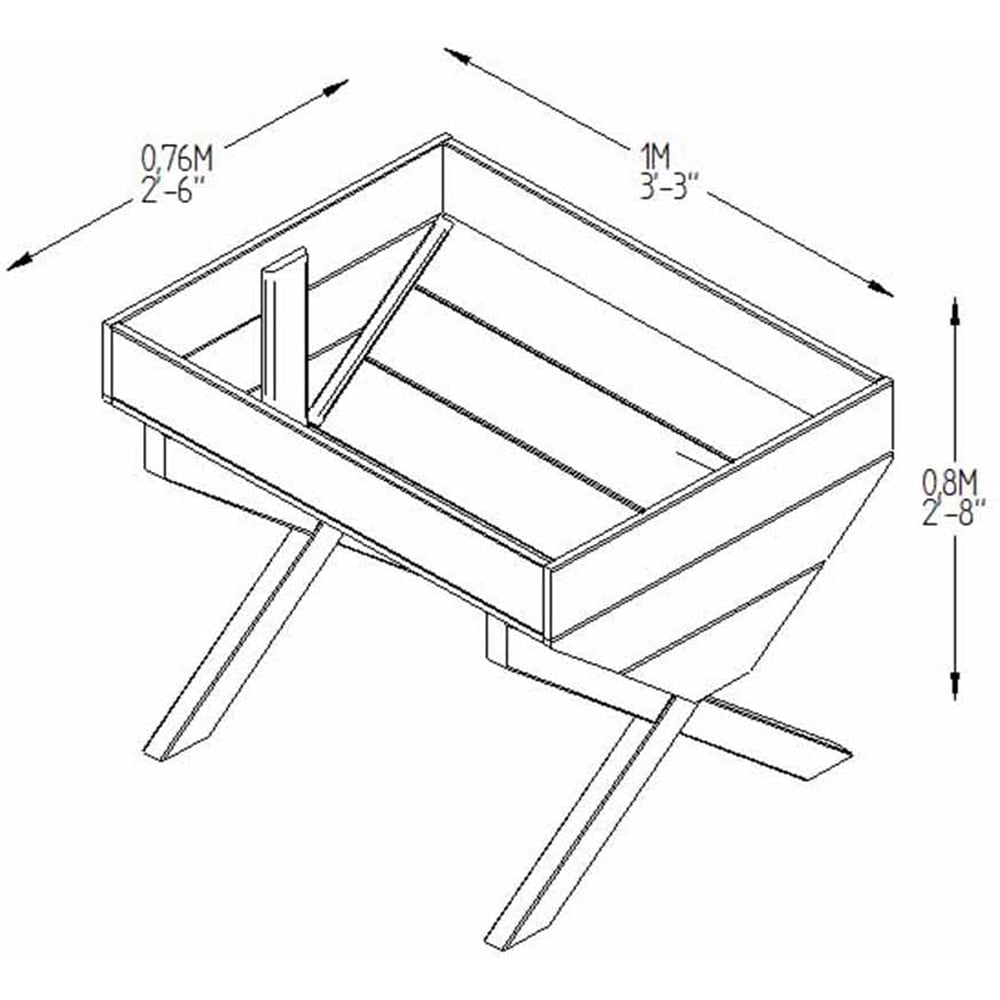 0,76M
2'-6"

1M
3'-3"

0,8M
2'-8"