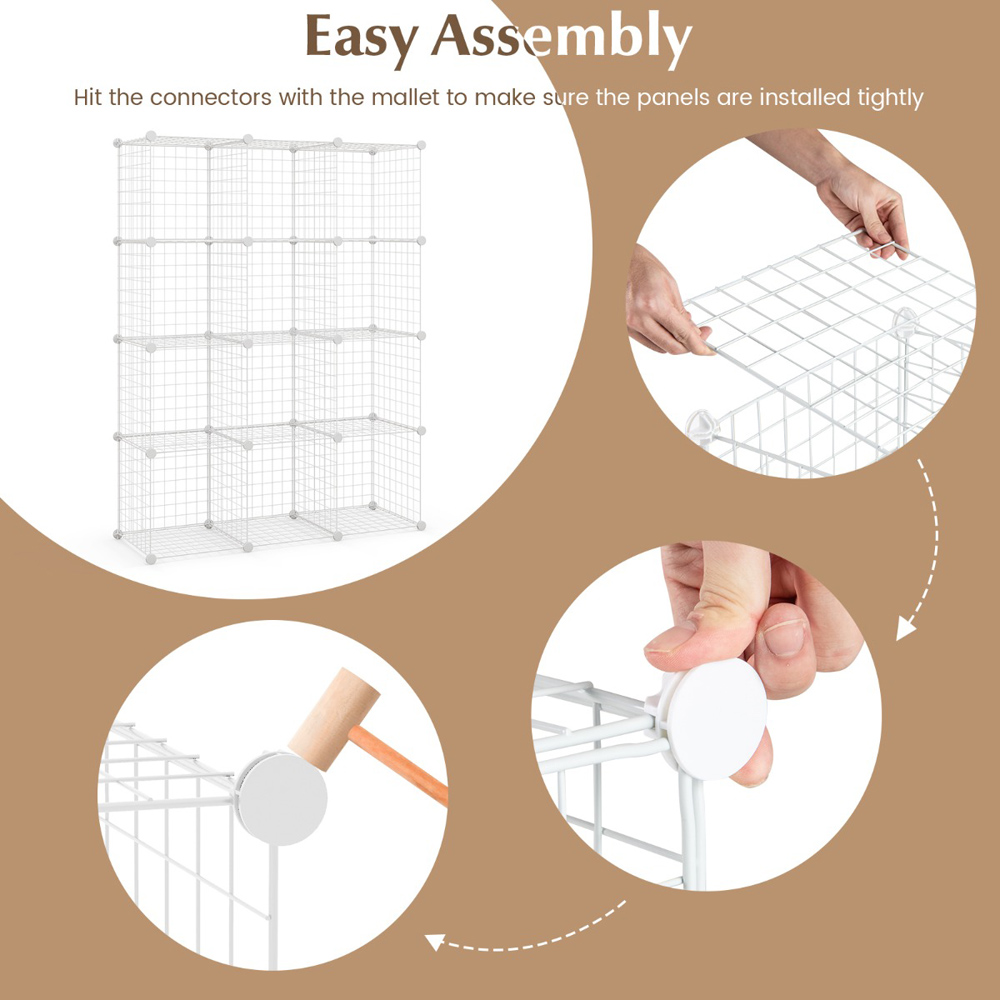 Easy Assembly

Hit the connectors with the mallet to make sure the panels are installed tightly