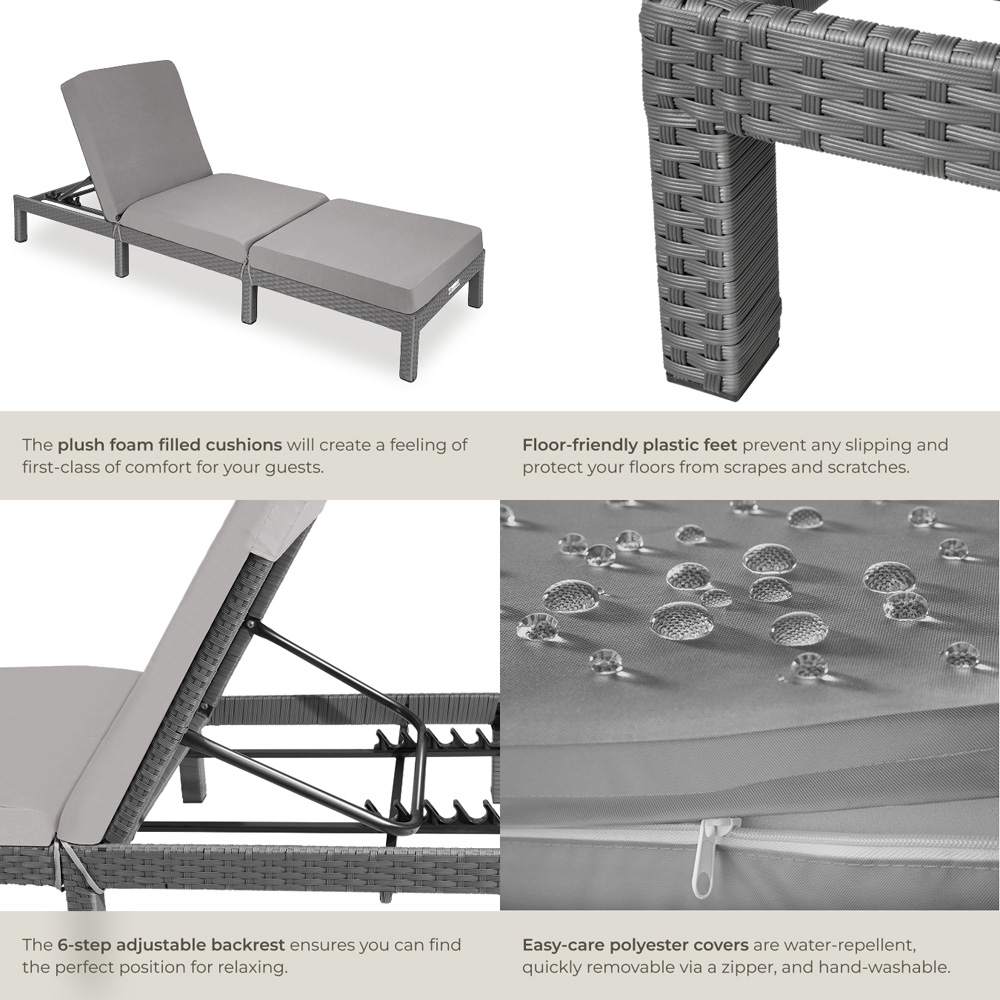 The plush foam filled cushions will create a feeling of first-class of comfort for your guests.

Floor-friendly plastic feet prevent any slipping and protect your floors from scrapes and scratches.

The 6-step adjustable backrest ensures you can find the perfect position for relaxing.

Easy-care polyester covers are water-repellent, quickly removable via a zipper, and hand-washable.