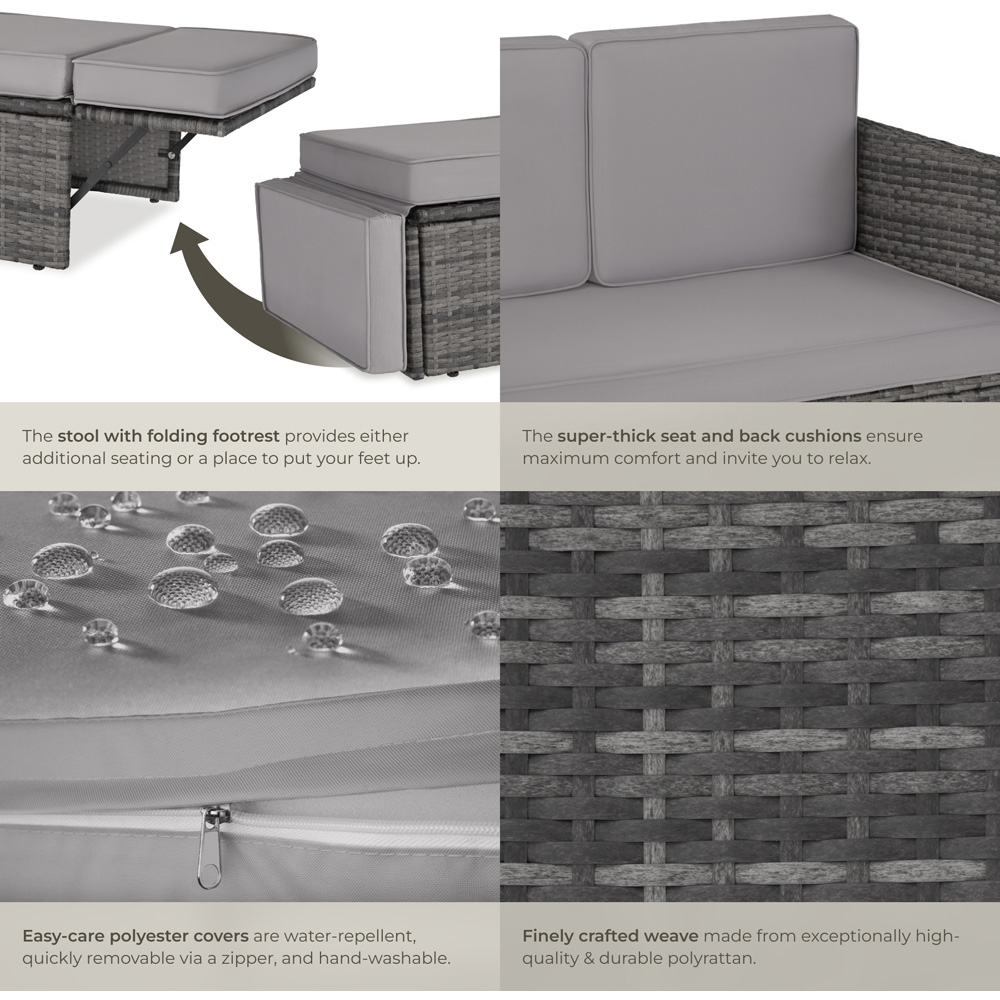 The stool with folding footrest provides either additional seating or a place to put your feet up.

The super-thick seat and back cushions ensure maximum comfort and invite you to relax.

Easy-care polyester covers are water-repellent, quickly removable via a zipper, and hand-washable.

Finely crafted weave made from exceptionally high-quality & durable polyrattan.