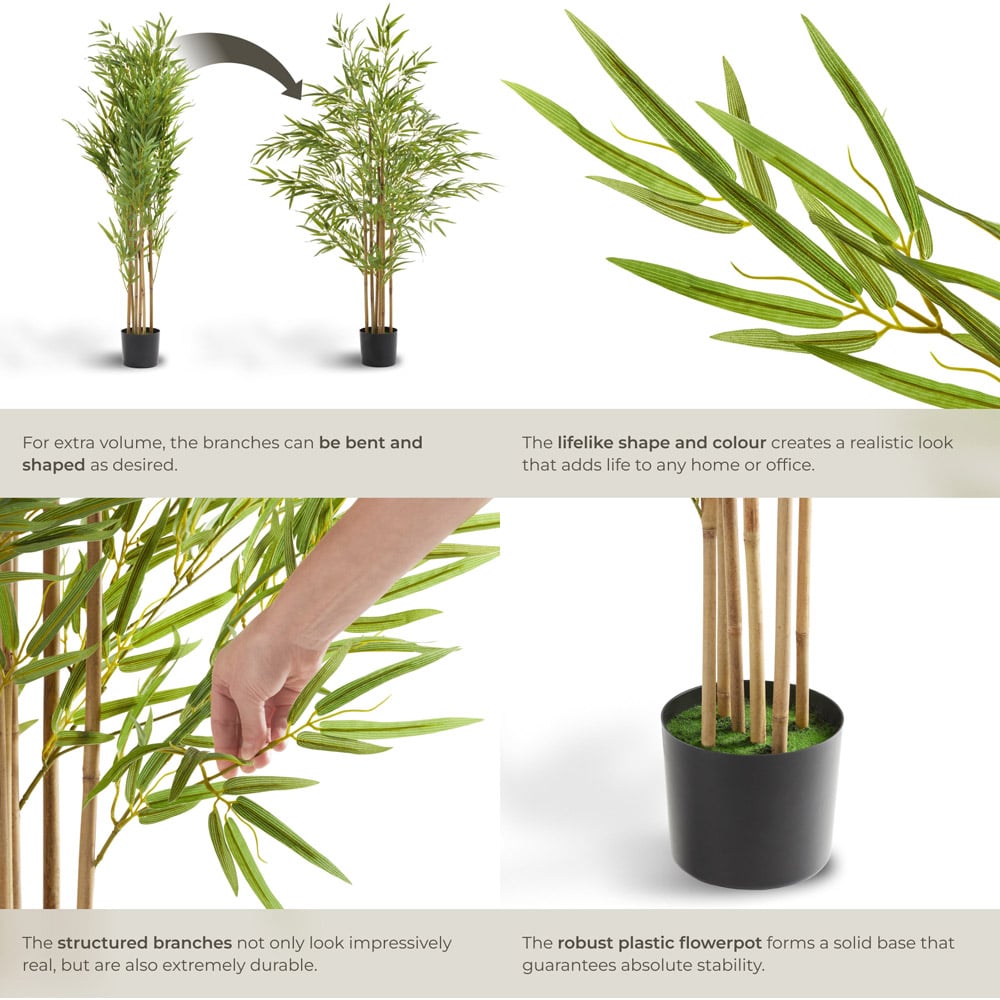 For extra volume, the branches can be bent and shaped as desired.

The lifelike shape and colour creates a realistic look that adds life to any home or office.

The structured branches not only look impressively real, but are also extremely durable.

The robust plastic flowerpot forms a solid base that guarantees absolute stability.