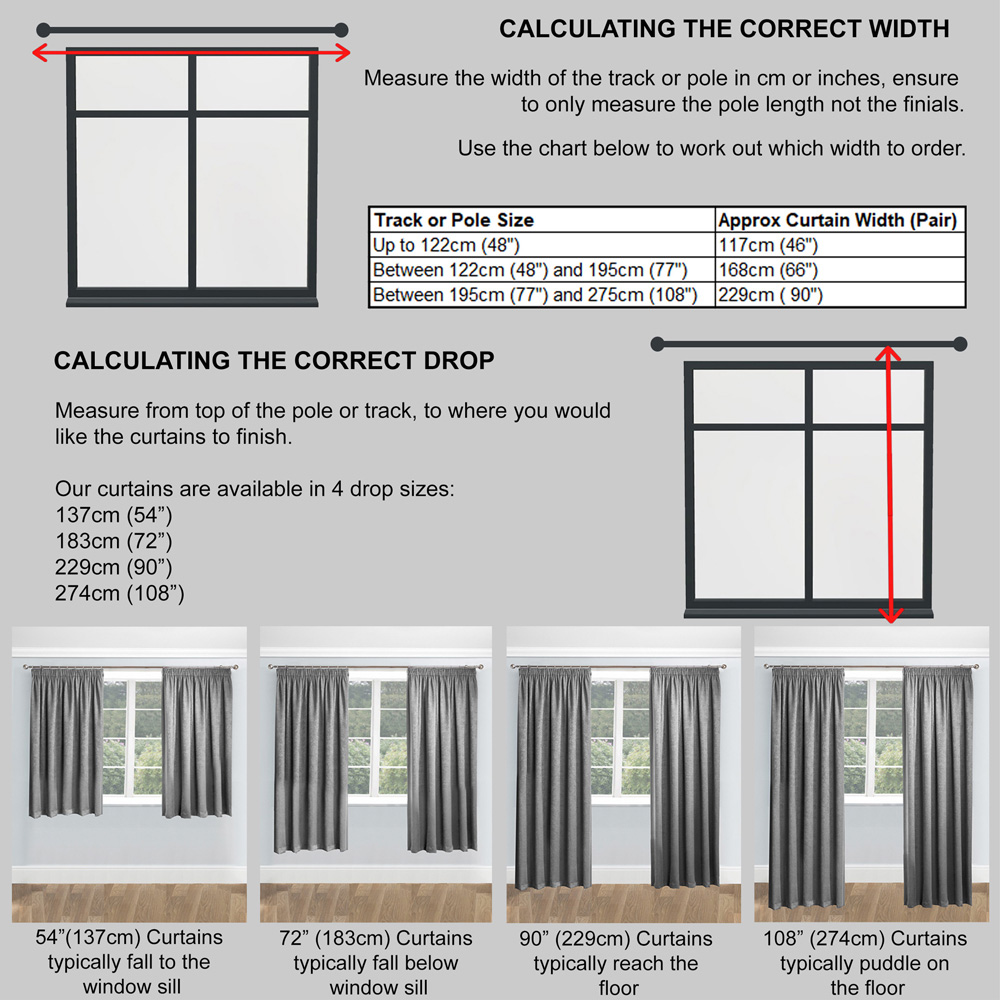 CALCULATING THE CORRECT WIDTH

Measure the width of the track or pole in cm or inches, ensure to only measure the pole length not the finials.

Use the chart below to work out which width to order.

| Track or Pole Size | Approx Curtain Width (Pair) |
|---|---|
| Up to 122cm (48") | 117cm (46") |
| Between 122cm (48") and 195cm (77") | 168cm (66") |
| Between 195cm (77") and 275cm (108") | 229cm ( 90") |

CALCULATING THE CORRECT DROP

Measure from top of the pole or track, to where you would like the curtains to finish.

Our curtains are available in 4 drop sizes:
137cm (54”)
183cm (72”)
229cm (90”)
274cm (108”)

54”(137cm) Curtains typically fall to the window sill

72” (183cm) Curtains typically fall below window sill

90” (229cm) Curtains typically reach the floor

108” (274cm) Curtains typically puddle on the floor