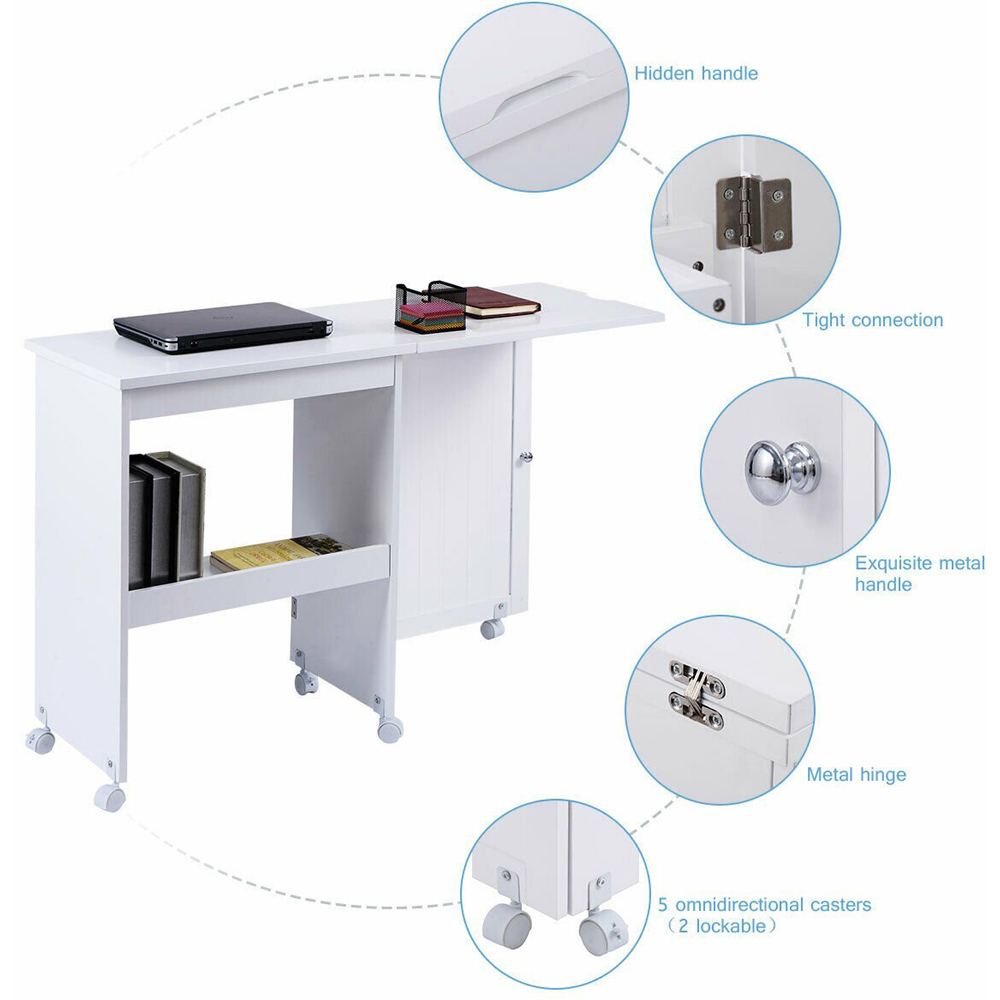 Hidden handle

Tight connection

Exquisite metal handle

Metal hinge

5 omnidirectional casters （2 lockable）