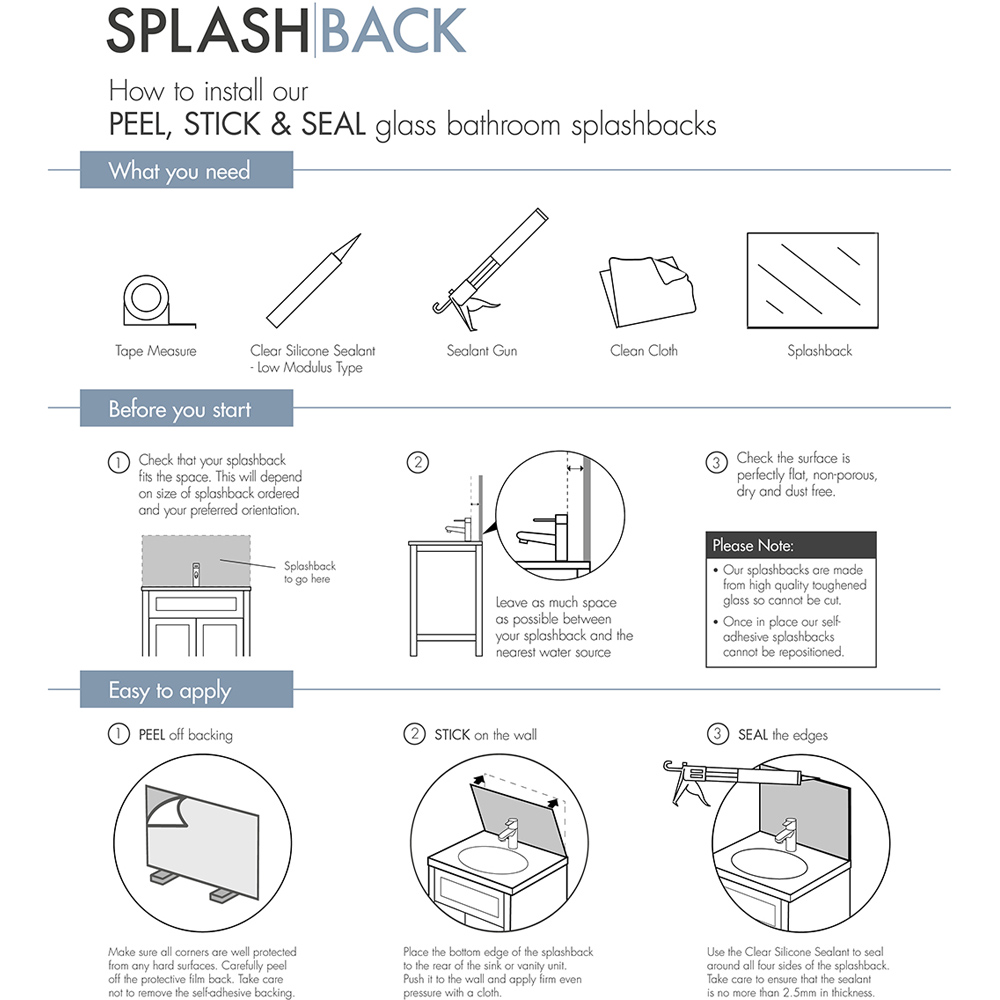 SPLASH|BACK

How to install our
PEEL, STICK & SEAL glass bathroom splashbacks

What you need

Tape Measure

Clear Silicone Sealant - Low Modulus Type

Sealant Gun

Clean Cloth

Splashback

Before you start

1 Check that your splashback fits the space. This will depend on size of splashback ordered and your preferred orientation.

Splashback to go here

2

Leave as much space as possible between your splashback and the nearest water source

3 Check the surface is perfectly flat, non-porous, dry and dust free.

Please Note:
• Our splashbacks are made from high quality toughened glass so cannot be cut.
• Once in place our self-adhesive splashbacks cannot be repositioned.

Easy to apply

1 PEEL off backing

Make sure all corners are well protected from any hard surfaces. Carefully peel off the protective film back. Take care not to remove the self-adhesive backing.

2 STICK on the wall

Place the bottom edge of the splashback to the rear of the sink or vanity unit. Push it to the wall and apply firm even pressure with a cloth.

3 SEAL the edges

Use the Clear Silicone Sealant to seal around all four sides of the splashback. Take care to ensure that the sealant is no more than 2.5mm in thickness.