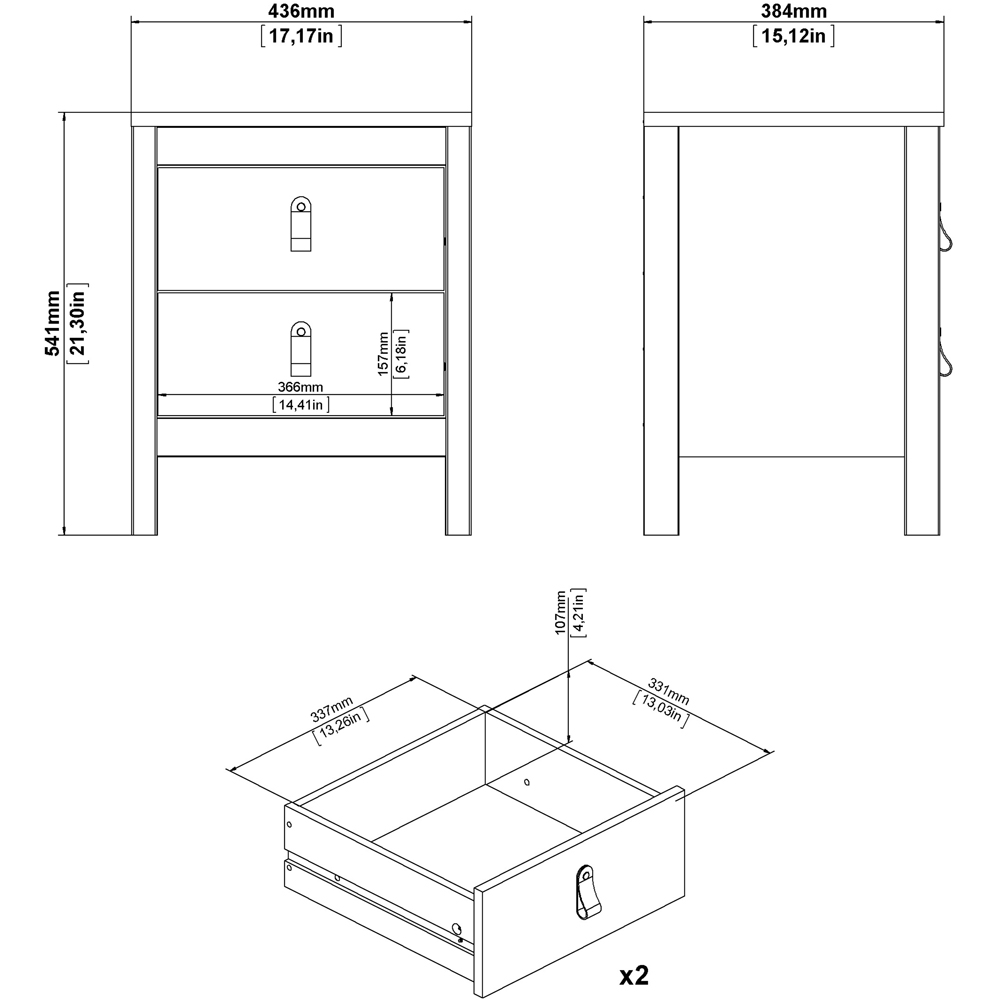 436mm
[17,17in]

384mm
[15,12in]

541mm
[21,30in]

157mm
[6,18in]

366mm
[14,41in]

107mm
[4,21in]

337mm
[13,26in]

331mm
[13,03in]

x2