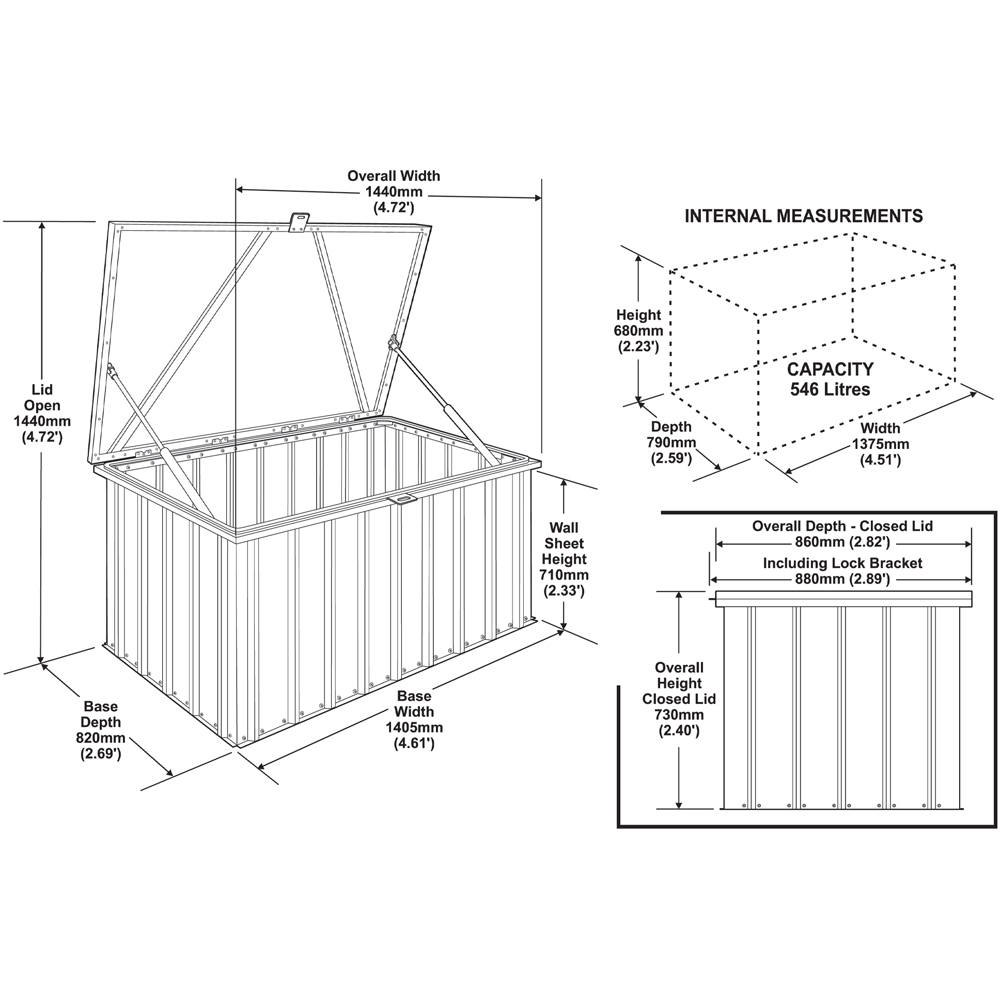 Overall Width
1440mm
(4.72')

Lid
Open
1440mm
(4.72')

Wall
Sheet
Height
710mm
(2.33')

Base
Depth
820mm
(2.69')

Base
Width
1405mm
(4.61')

INTERNAL MEASUREMENTS

Height
680mm
(2.23')

CAPACITY
546 Litres

Depth
790mm
(2.59')

Width
1375mm
(4.51')

Overall Depth - Closed Lid
860mm (2.82')
Including Lock Bracket
880mm (2.89')

Overall
Height
Closed Lid
730mm
(2.40')