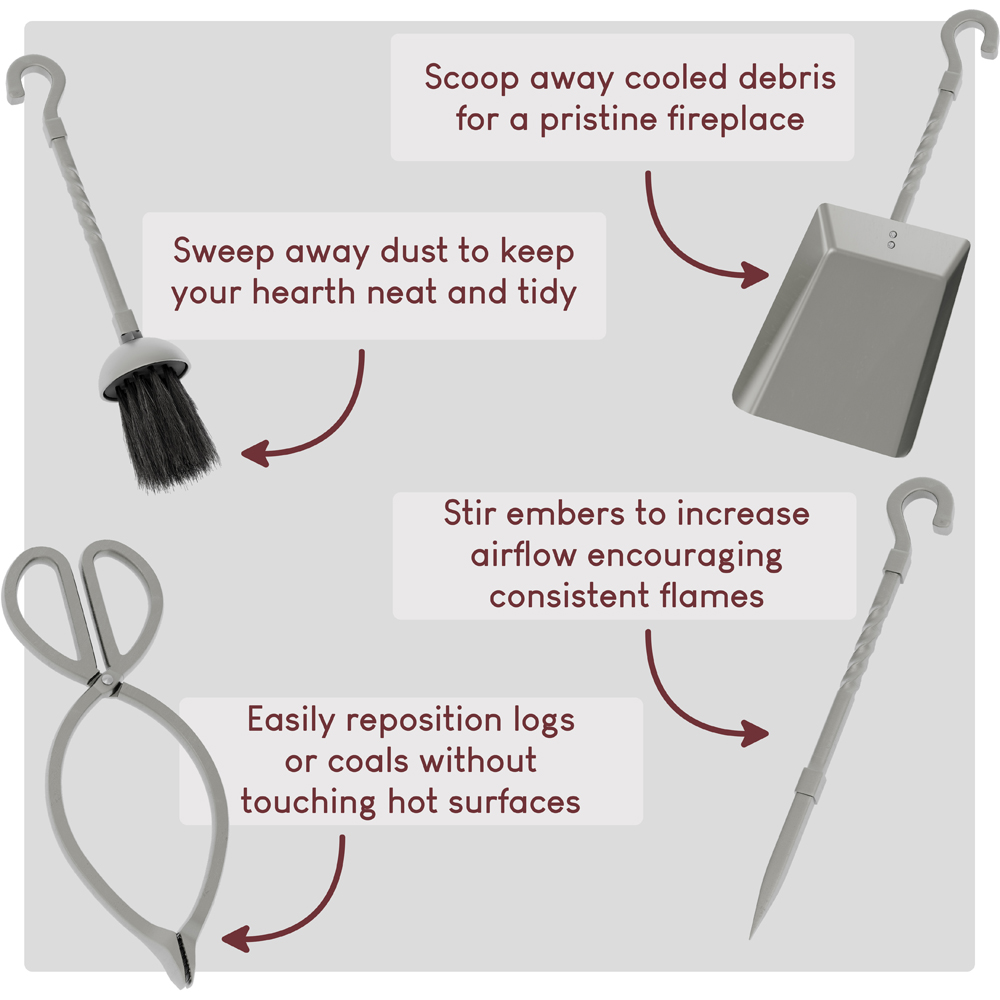 Scoop away cooled debris for a pristine fireplace

Sweep away dust to keep your hearth neat and tidy

Stir embers to increase airflow encouraging consistent flames

Easily reposition logs or coals without touching hot surfaces