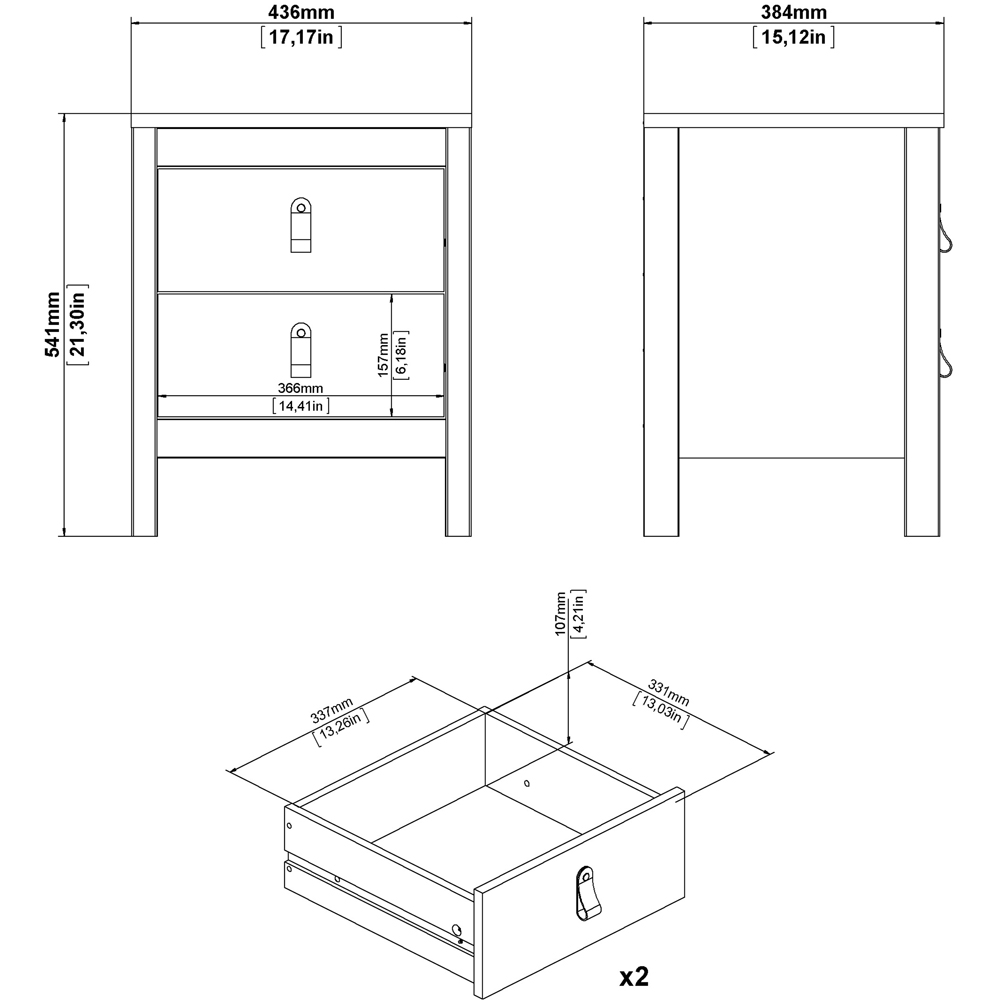 436mm
[17,17in]

384mm
[15,12in]

541mm
[21,30in]

157mm
[6,18in]

366mm
[14,41in]

107mm
[4,21in]

337mm
[13,26in]

331mm
[13,03in]

x2