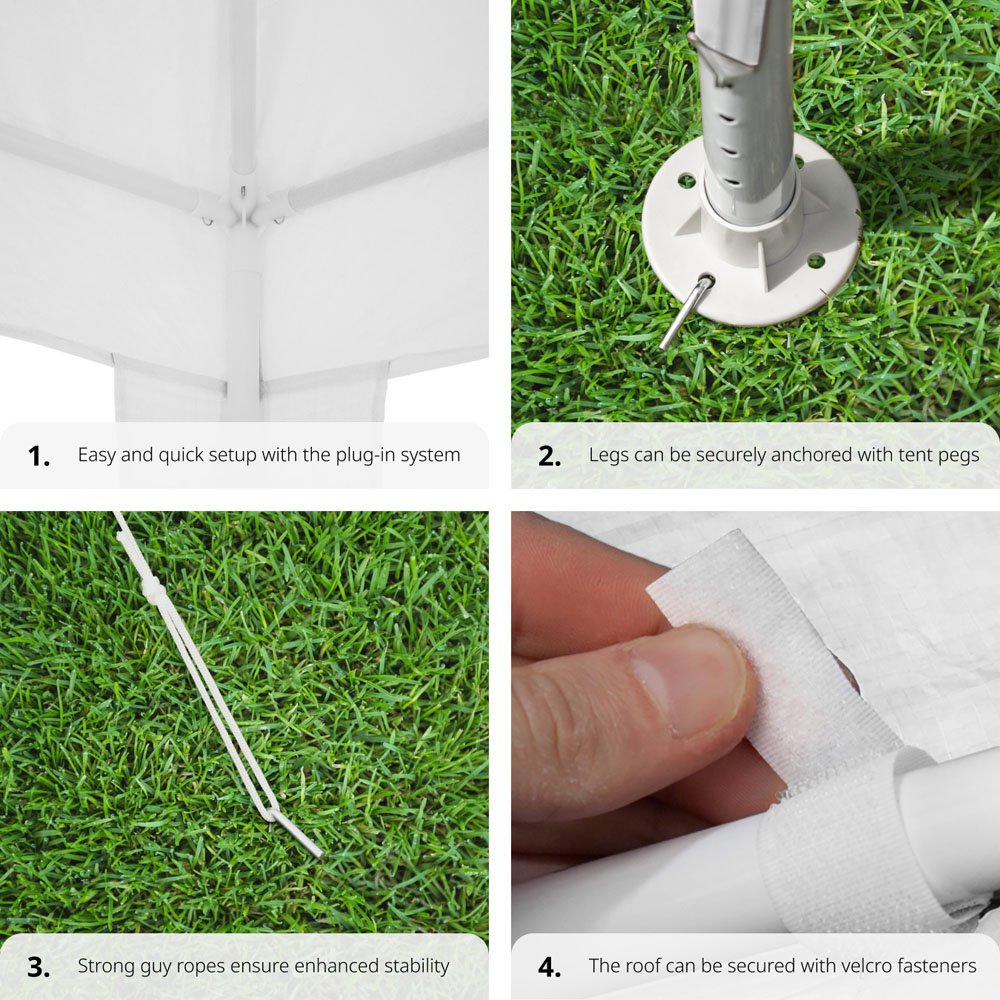 1. Easy and quick setup with the plug-in system

2. Legs can be securely anchored with tent pegs

3. Strong guy ropes ensure enhanced stability

4. The roof can be secured with velcro fasteners