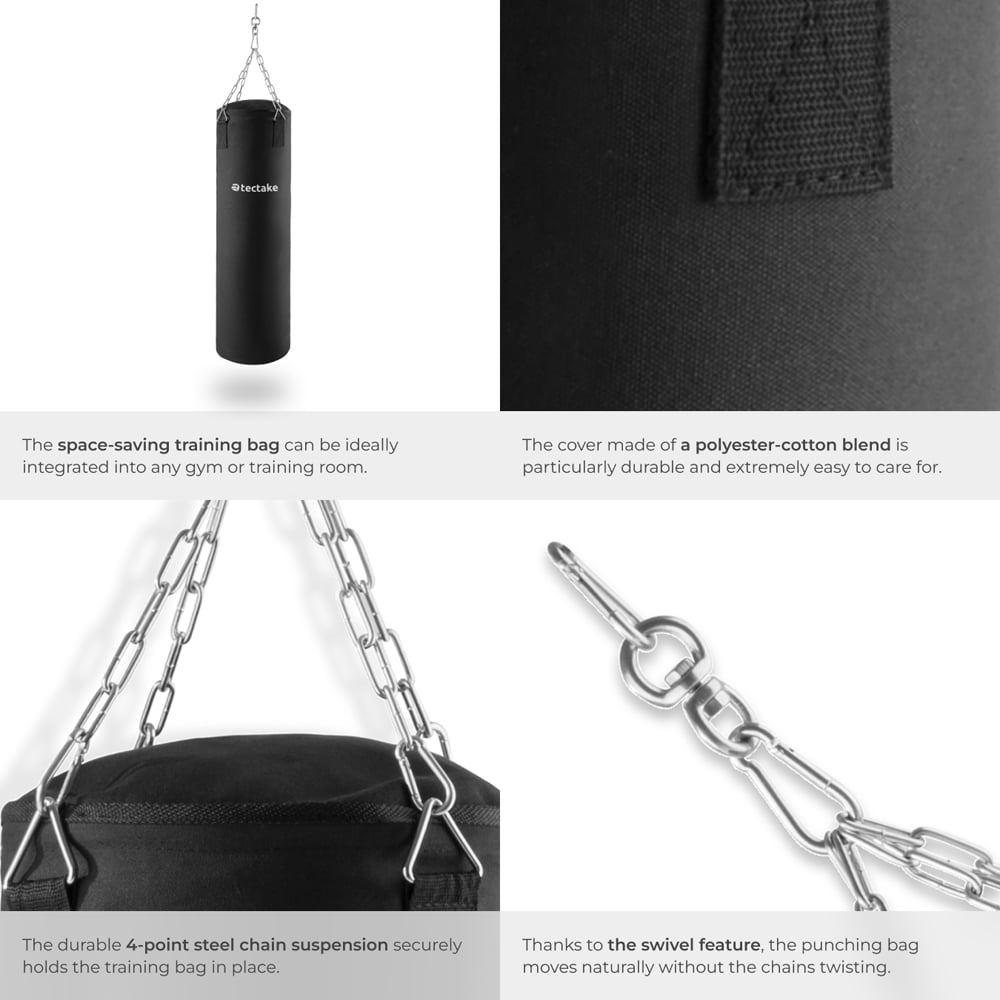 tectake

The space-saving training bag can be ideally integrated into any gym or training room.

The cover made of a polyester-cotton blend is particularly durable and extremely easy to care for.

The durable 4-point steel chain suspension securely holds the training bag in place.

Thanks to the swivel feature, the punching bag moves naturally without the chains twisting.