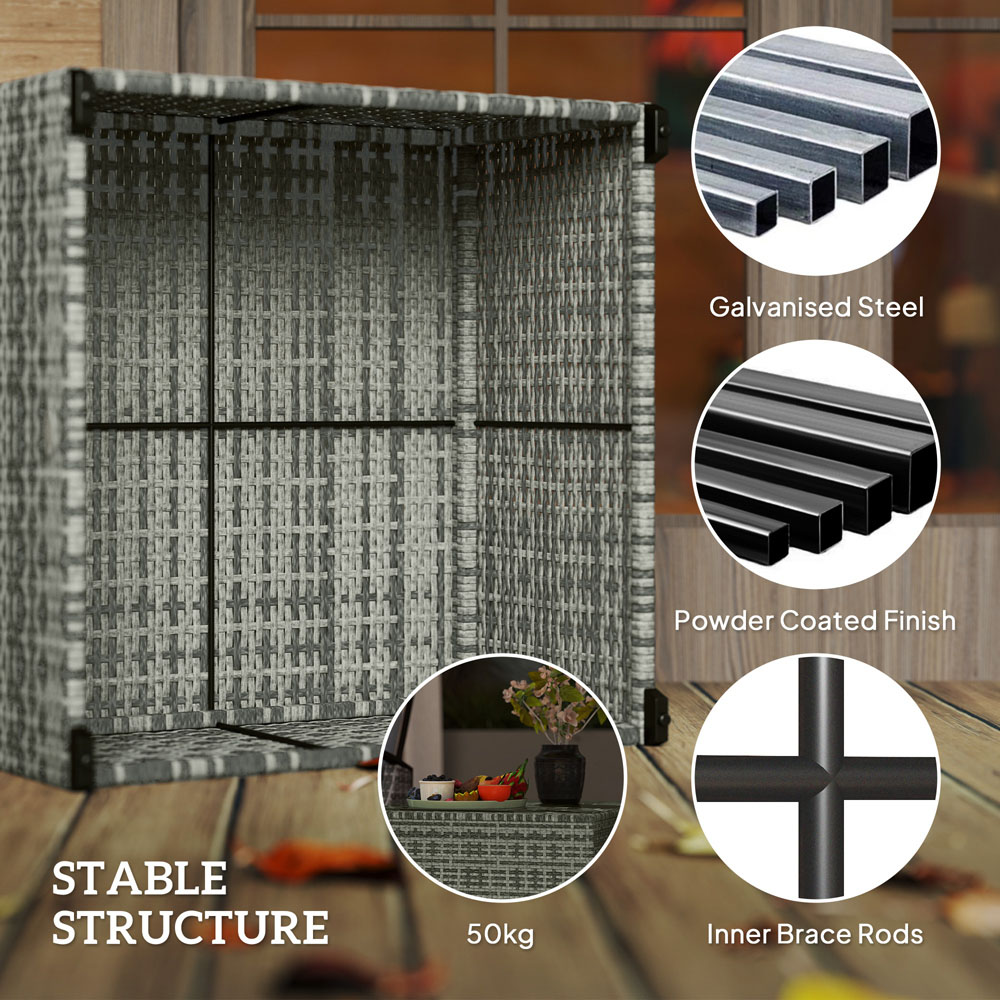 Galvanised Steel

Powder Coated Finish

STABLE STRUCTURE

50kg

Inner Brace Rods