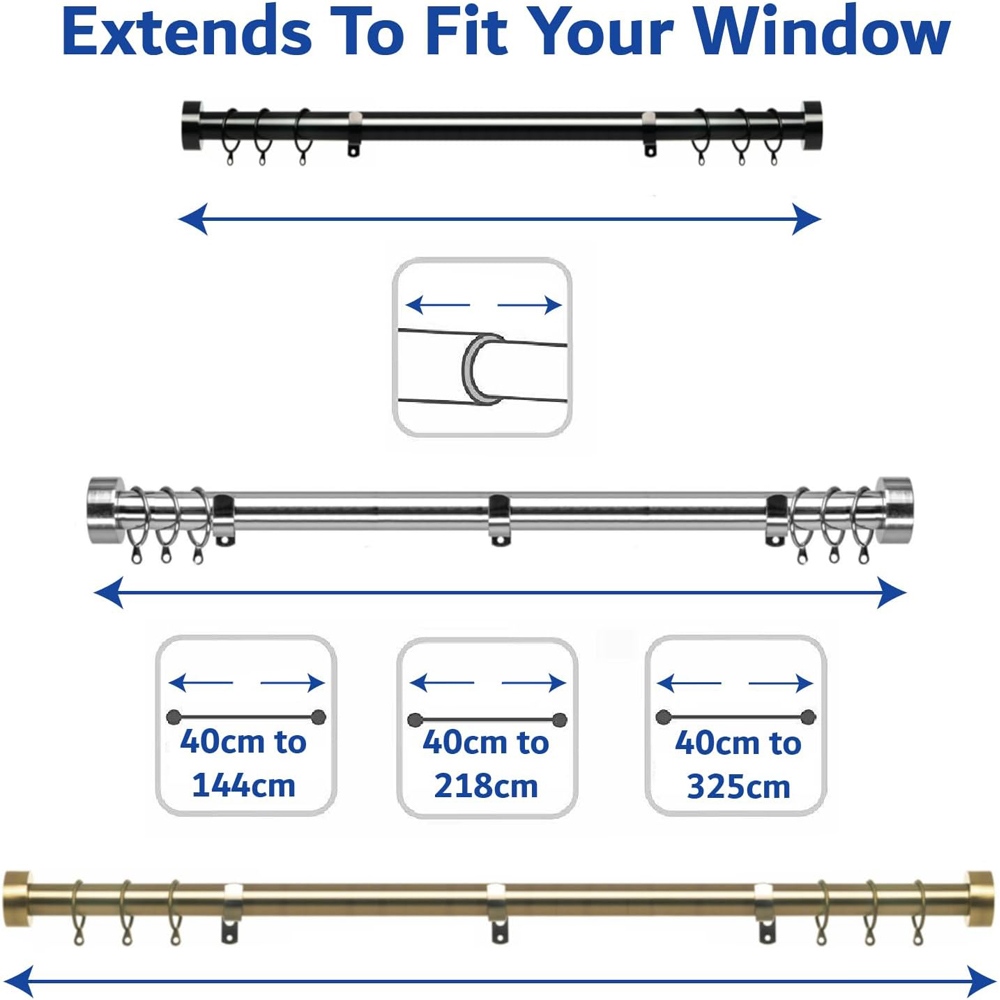 Extends To Fit Your Window

40cm to 144cm

40cm to 218cm

40cm to 325cm