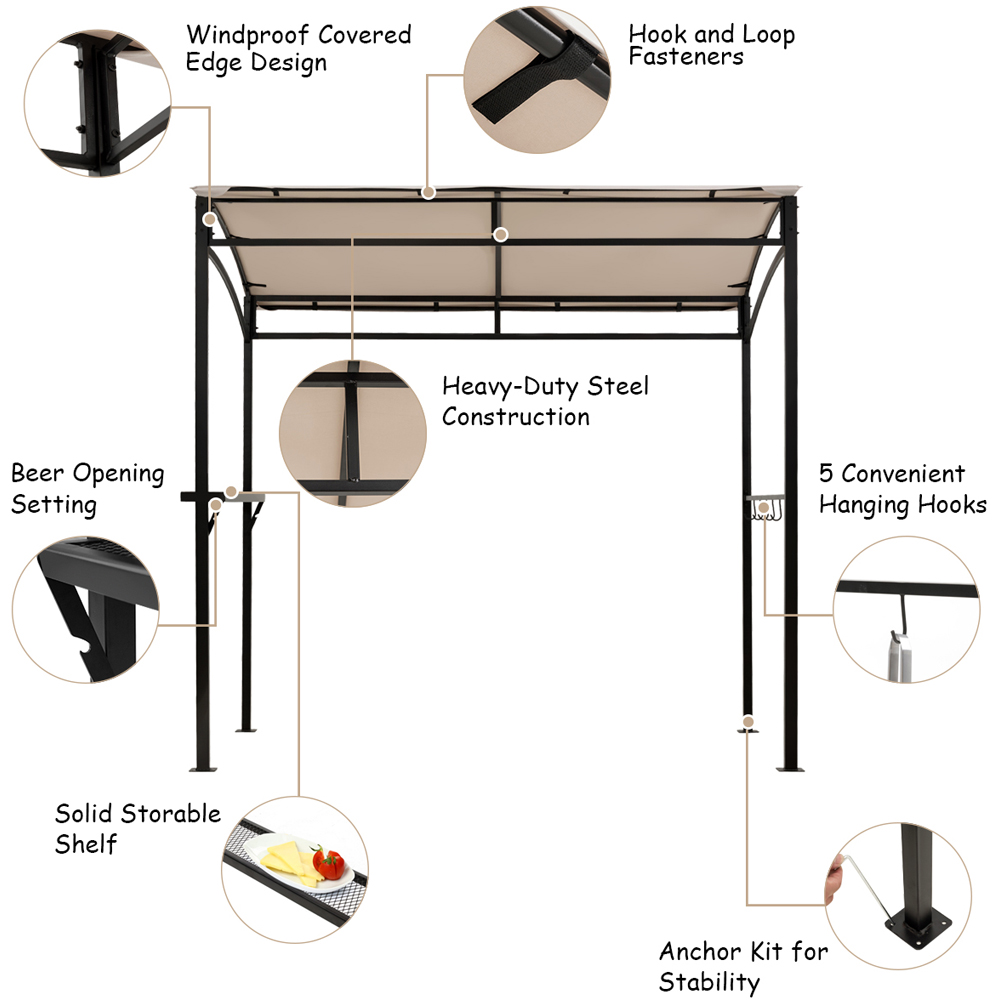 Windproof Covered Edge Design

Hook and Loop Fasteners

Heavy-Duty Steel Construction

Beer Opening Setting

5 Convenient Hanging Hooks

Solid Storable Shelf

Anchor Kit for Stability