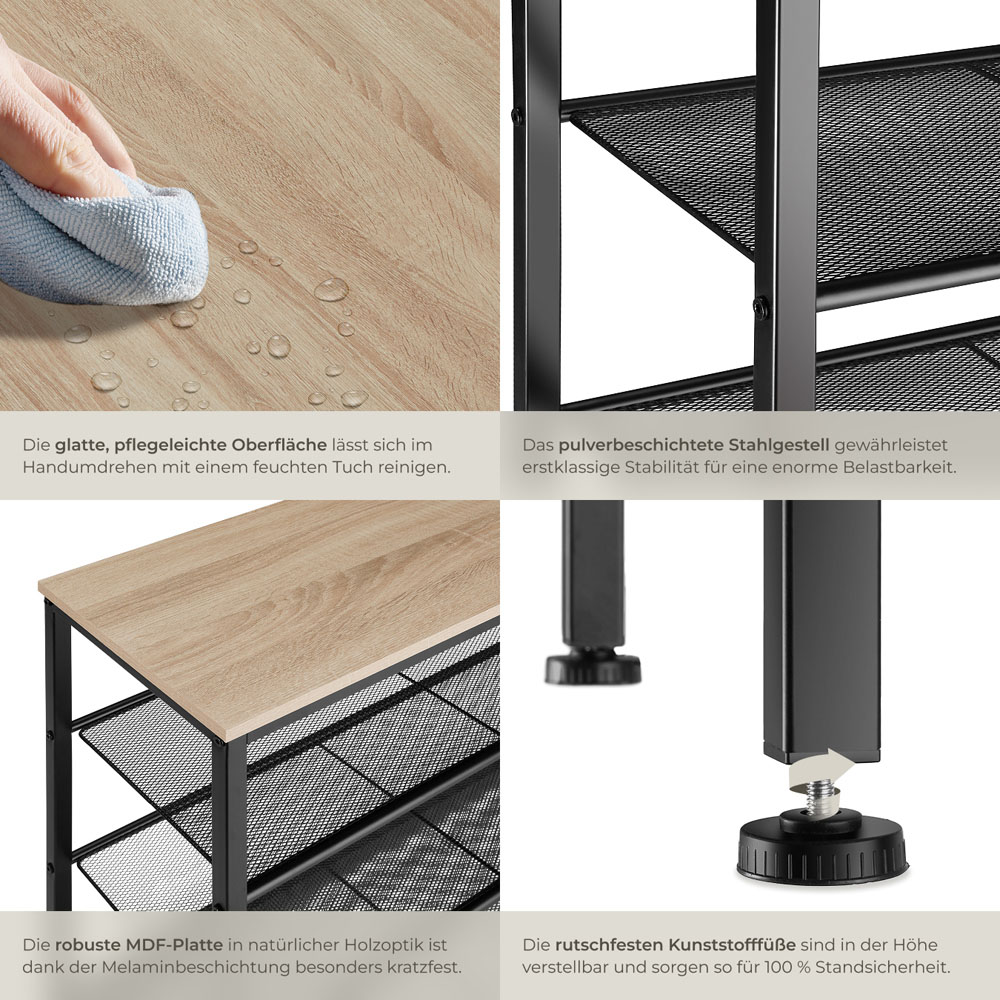 Die glatte, pflegeleichte Oberfläche lässt sich im Handumdrehen mit einem feuchten Tuch reinigen.

Das pulverbeschichtete Stahlgestell gewährleistet erstklassige Stabilität für eine enorme Belastbarkeit.

Die robuste MDF-Platte in natürlicher Holzoptik ist dank der Melaminbeschichtung besonders kratzfest.

Die rutschfesten Kunststofffüße sind in der Höhe verstellbar und sorgen so für 100 % Standsicherheit.