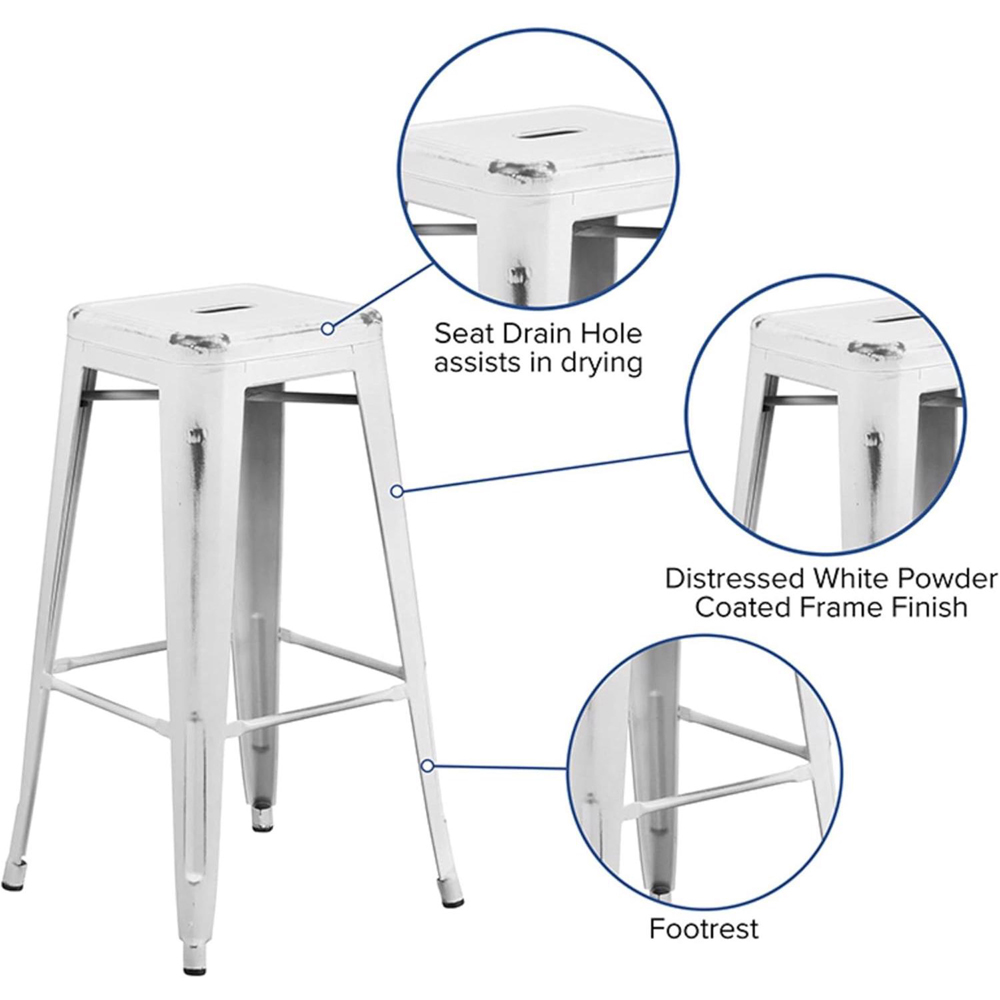 Seat Drain Hole
assists in drying

Distressed White Powder
Coated Frame Finish

Footrest