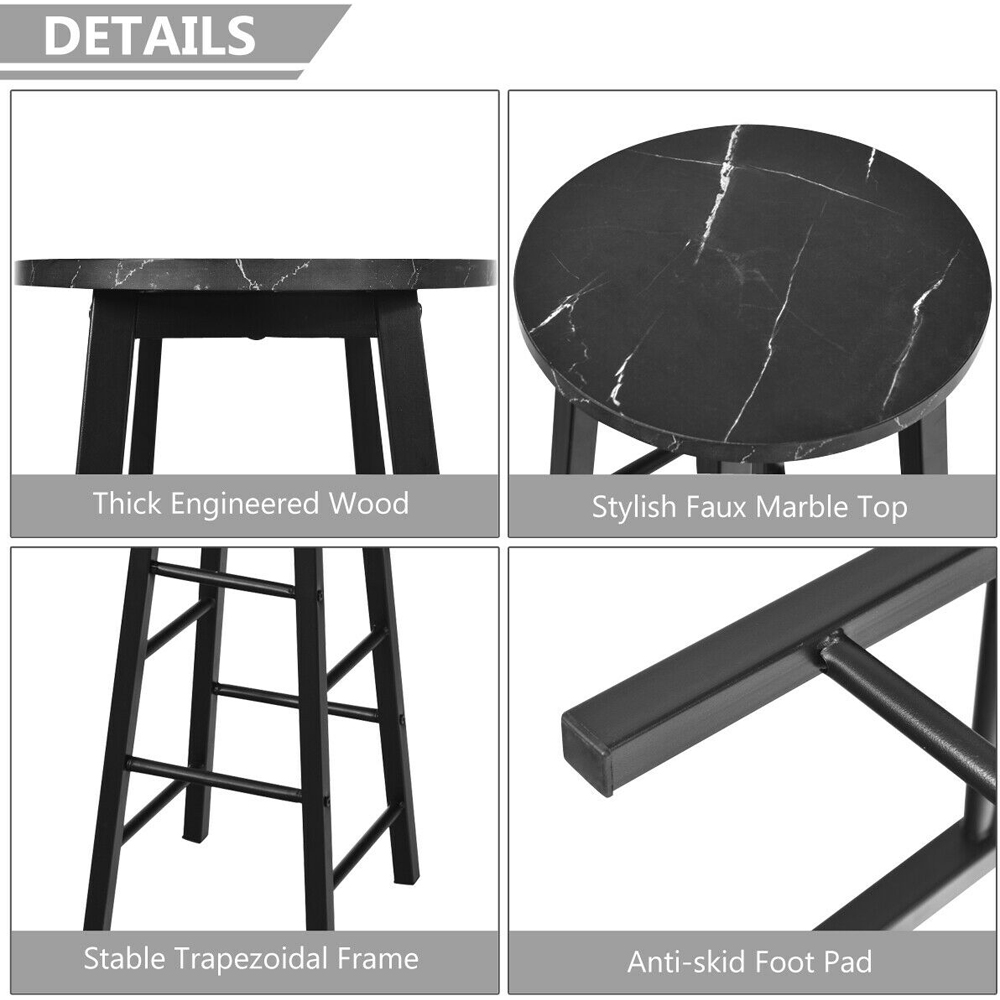 DETAILS

Thick Engineered Wood

Stylish Faux Marble Top

Stable Trapezoidal Frame

Anti-skid Foot Pad