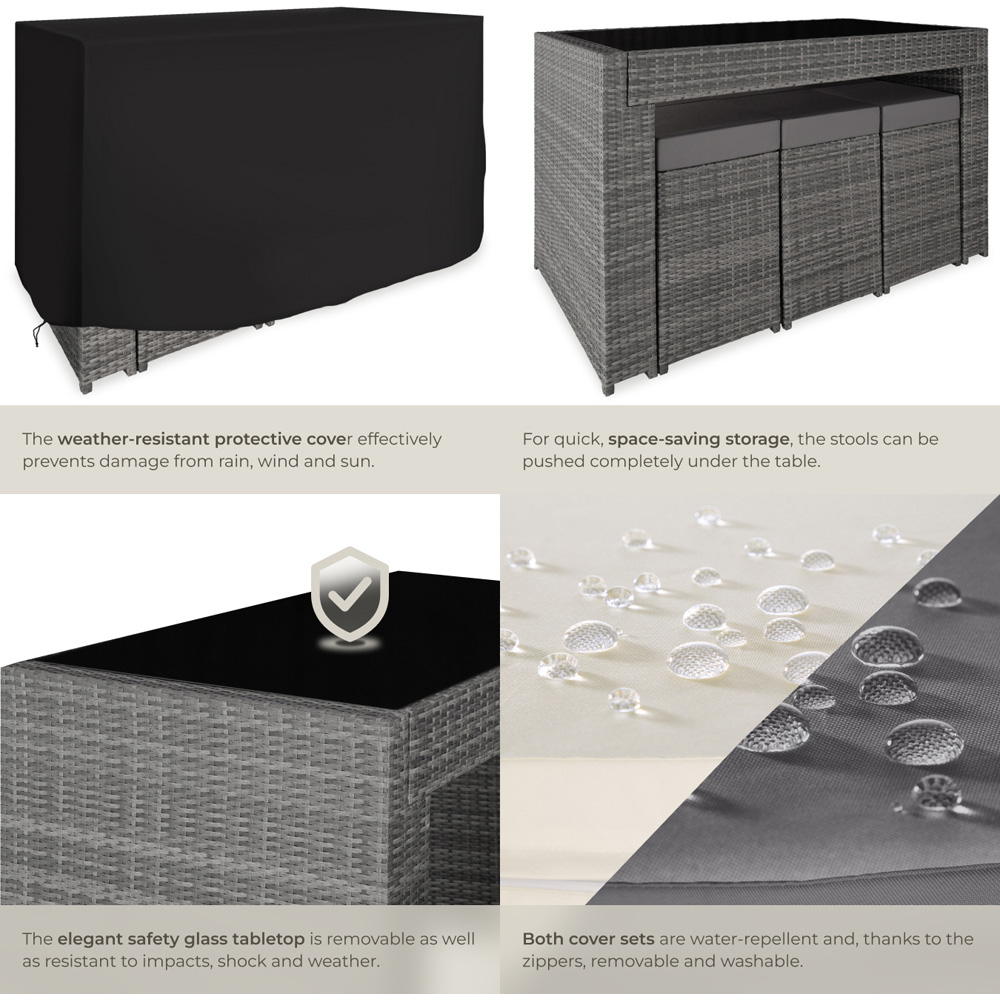 The weather-resistant protective cover effectively prevents damage from rain, wind and sun.

For quick, space-saving storage, the stools can be pushed completely under the table.

The elegant safety glass tabletop is removable as well as resistant to impacts, shock and weather.

Both cover sets are water-repellent and, thanks to the zippers, removable and washable.