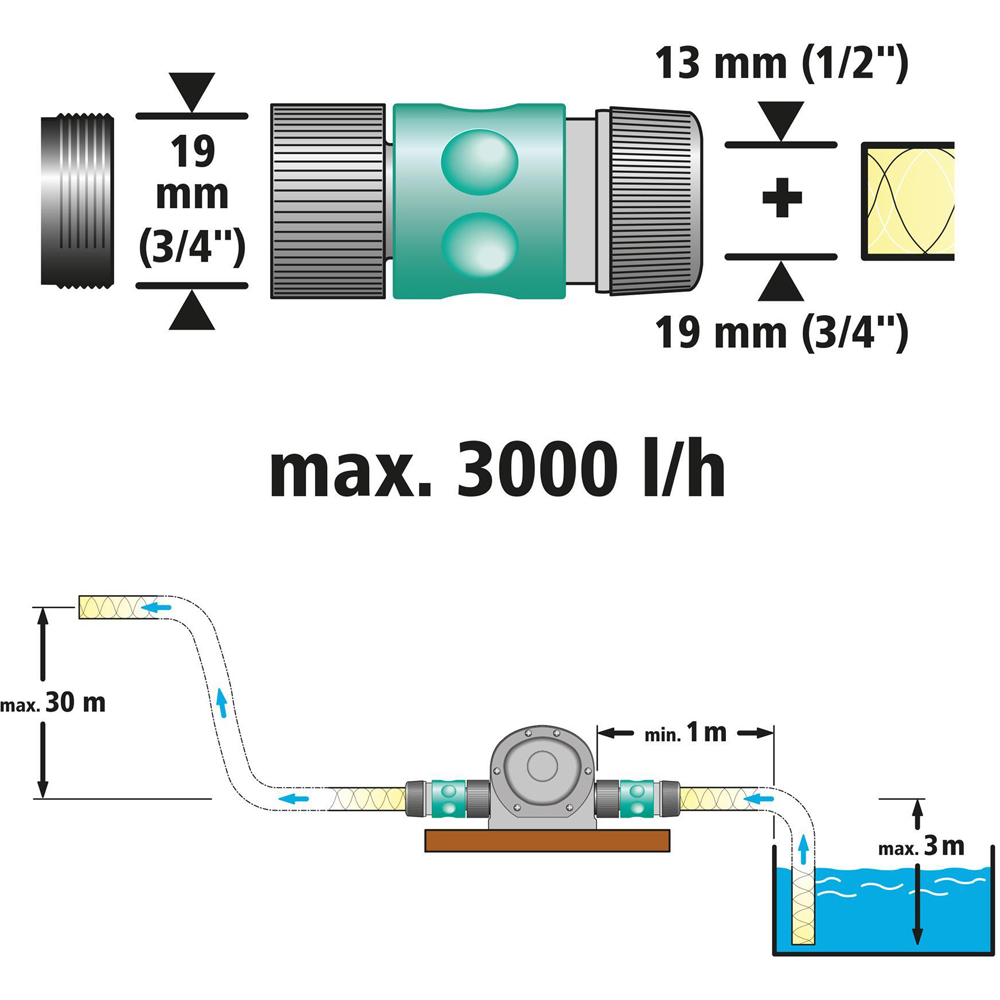 19 mm (3/4")

13 mm (1/2")

+

19 mm (3/4")

max. 3000 l/h

max. 30 m

min. 1 m

max. 3 m