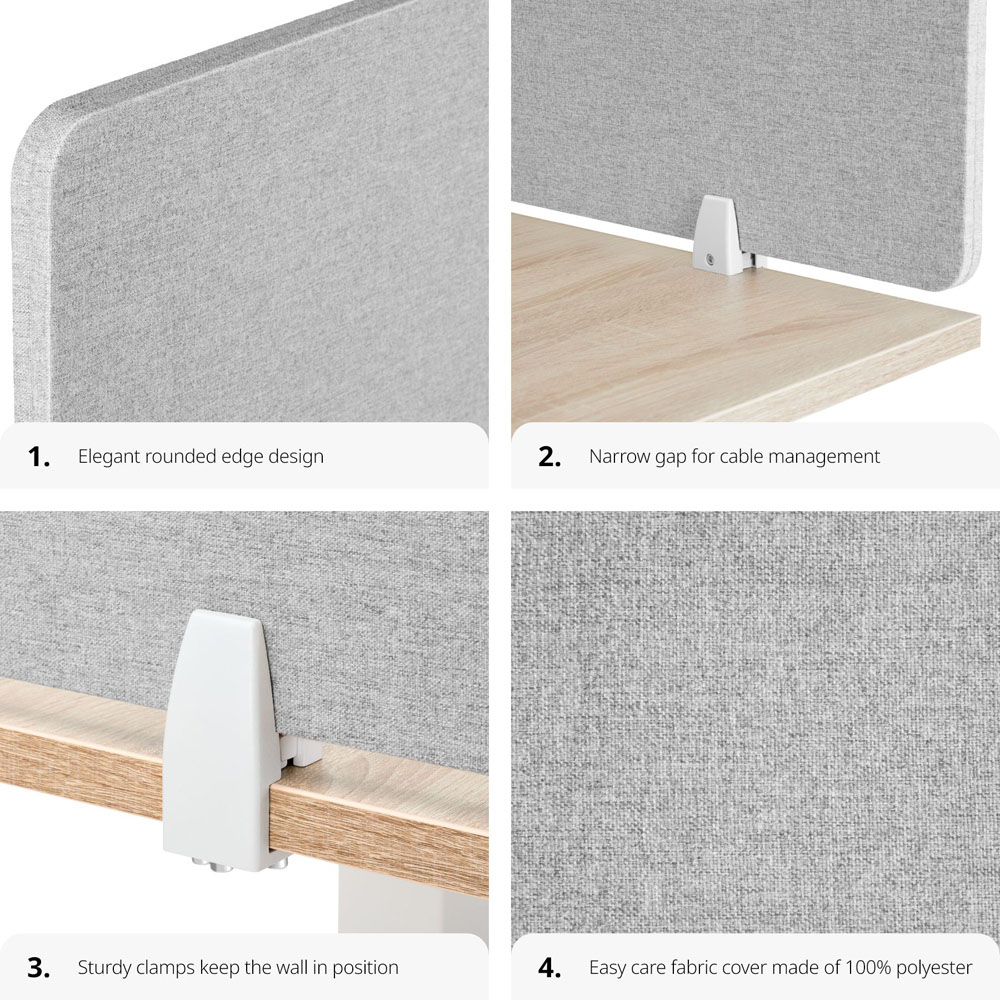 1. Elegant rounded edge design

2. Narrow gap for cable management

3. Sturdy clamps keep the wall in position

4. Easy care fabric cover made of 100% polyester