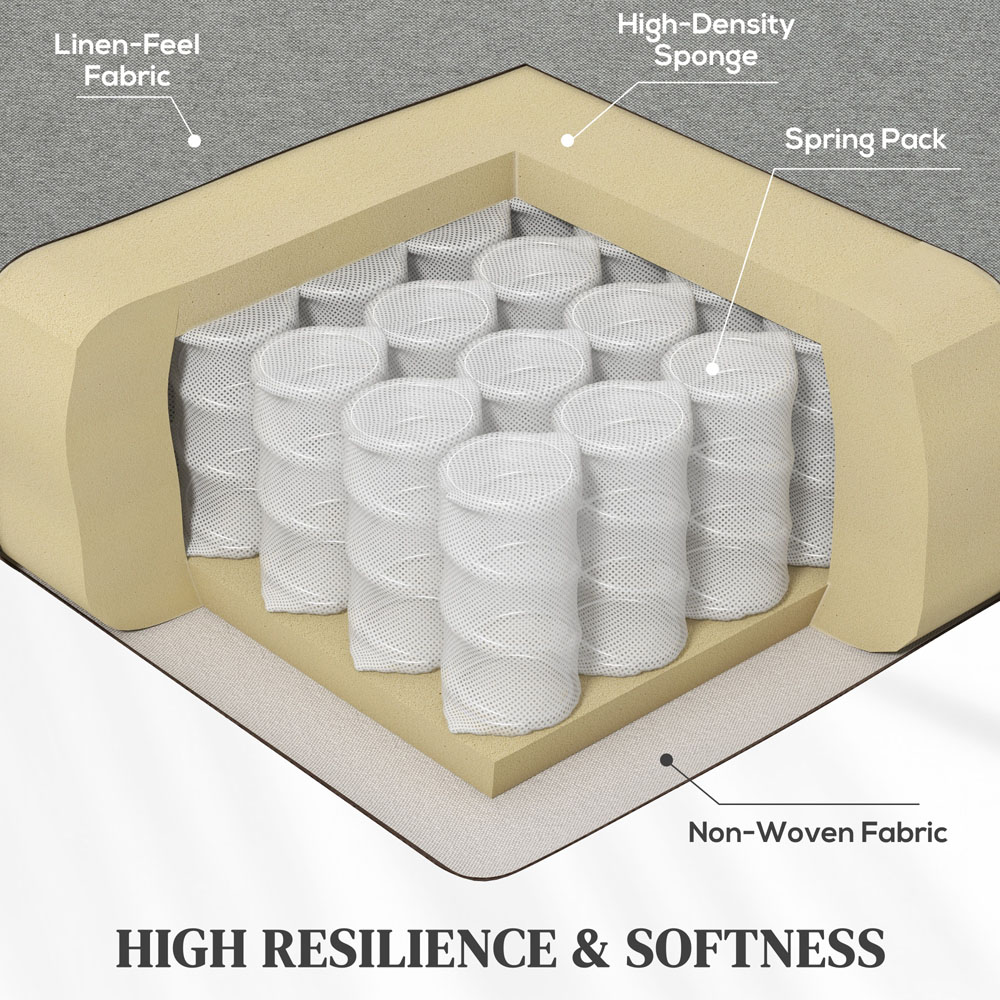 Linen-Feel Fabric

High-Density Sponge

Spring Pack

Non-Woven Fabric

HIGH RESILIENCE & SOFTNESS