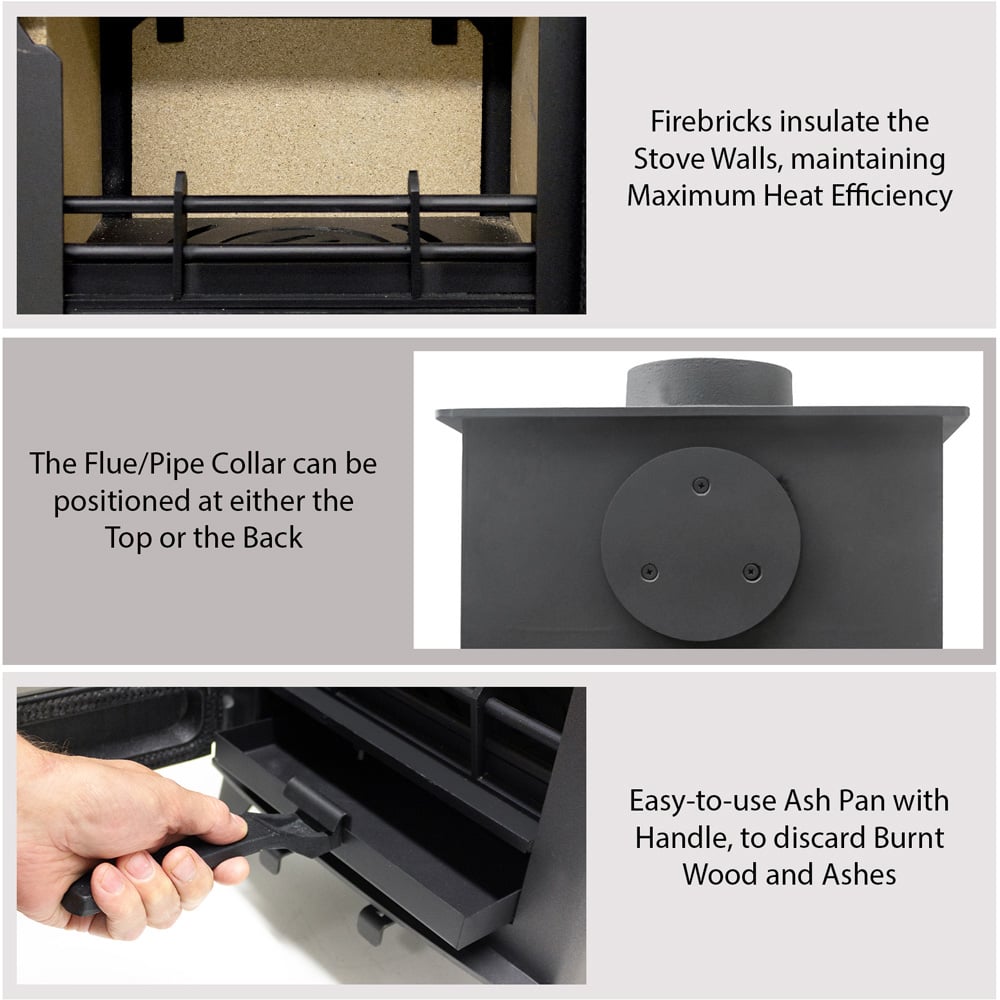 Firebricks insulate the Stove Walls, maintaining Maximum Heat Efficiency

The Flue/Pipe Collar can be positioned at either the Top or the Back

Easy-to-use Ash Pan with Handle, to discard Burnt Wood and Ashes