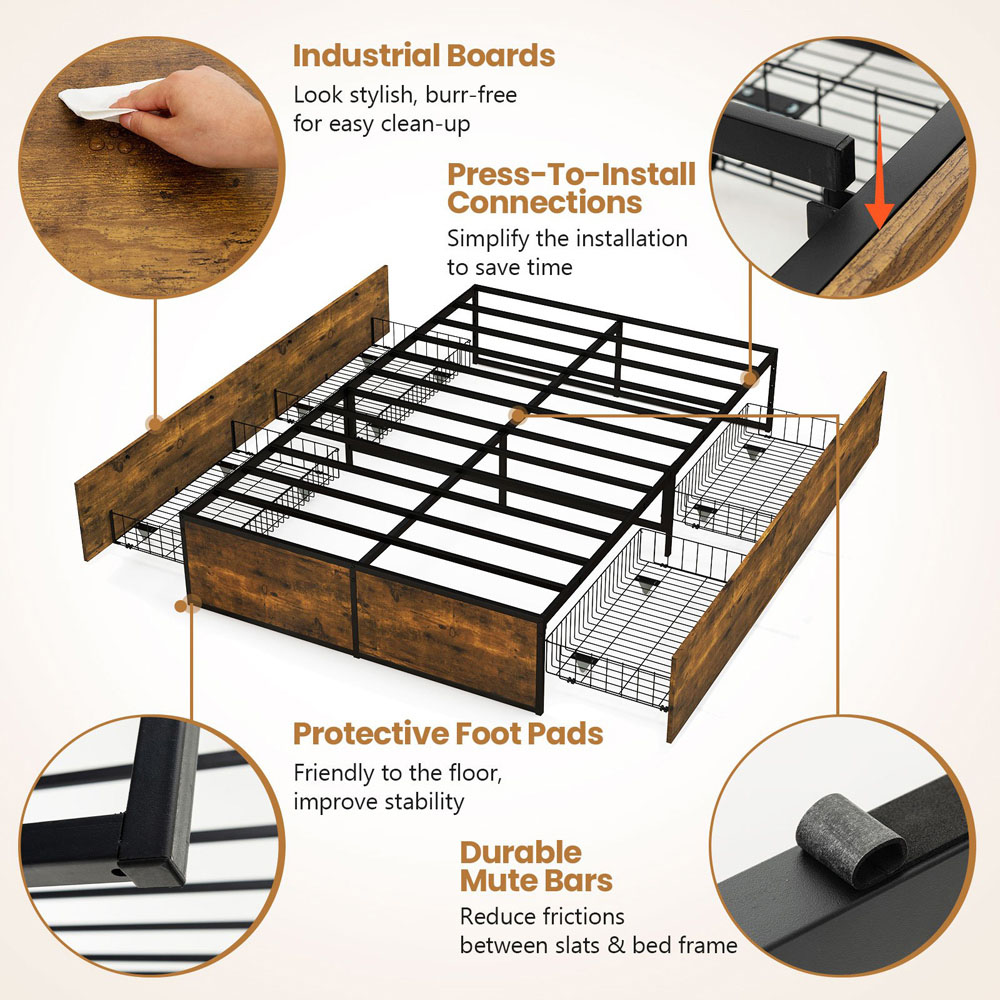 Industrial Boards
Look stylish, burr-free for easy clean-up

Press-To-Install Connections
Simplify the installation to save time

Protective Foot Pads
Friendly to the floor, improve stability

Durable Mute Bars
Reduce frictions between slats & bed frame